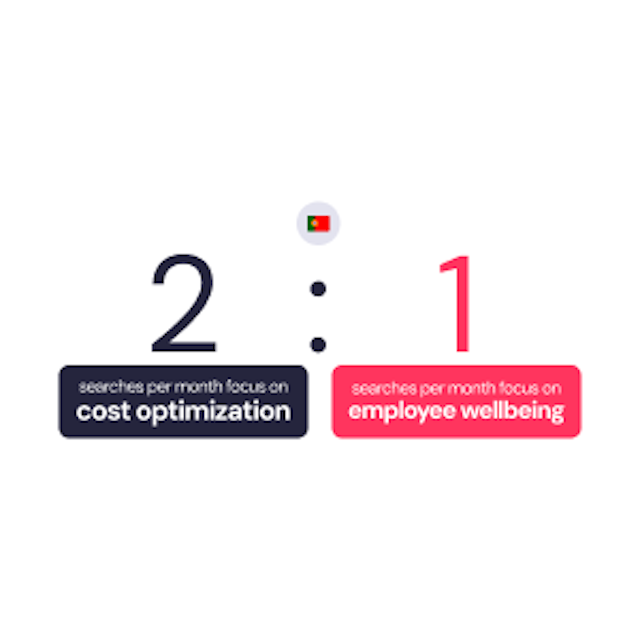 2 : 1

searches per month focus on
cost optimization

searches per month focus on
employee wellbeing