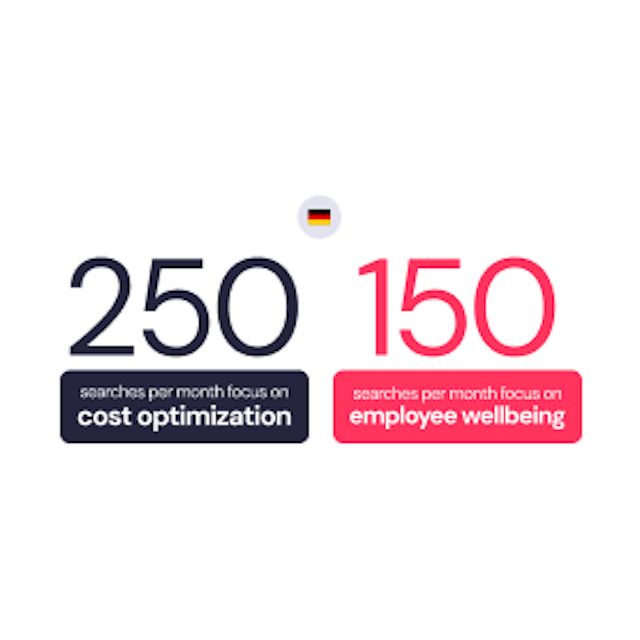 250

searches per month focus on
cost optimization

150

searches per month focus on
employee wellbeing