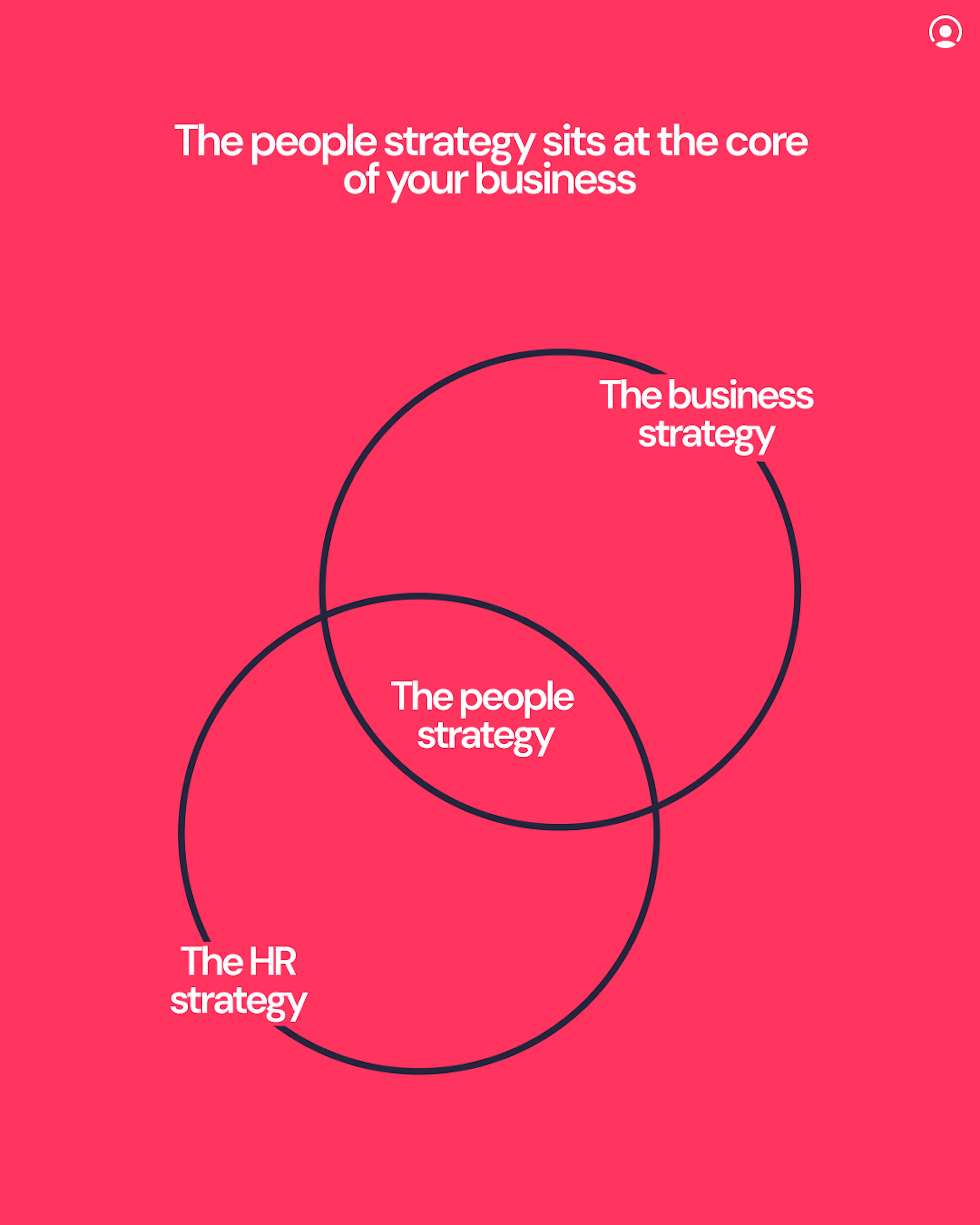 The people strategy sits at the core of your business

The business strategy

The people strategy

The HR strategy