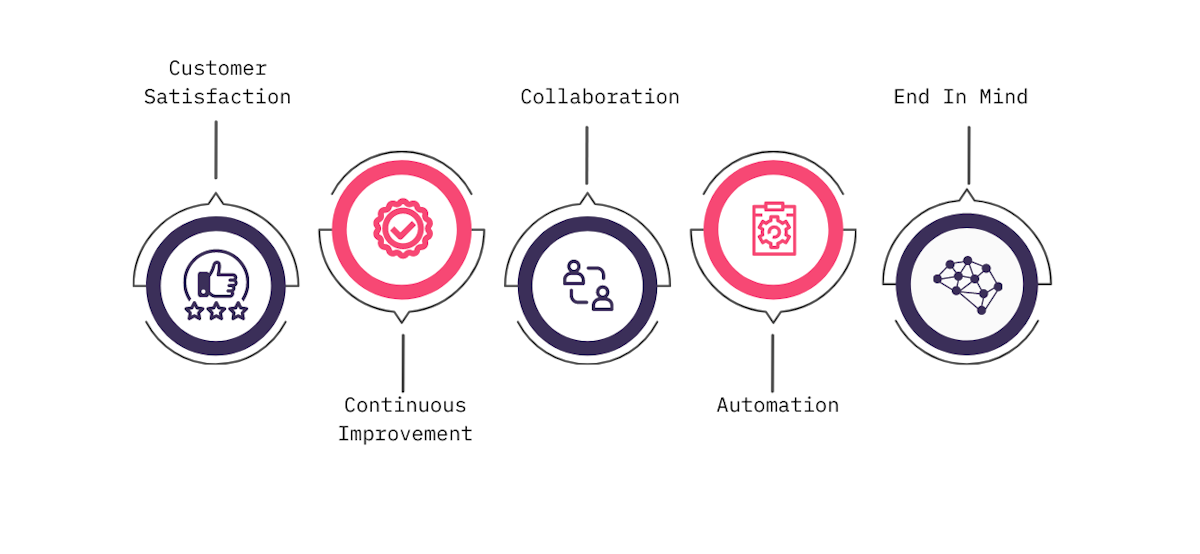 Customer Satisfaction

Continuous Improvement

Collaboration

Automation

End In Mind