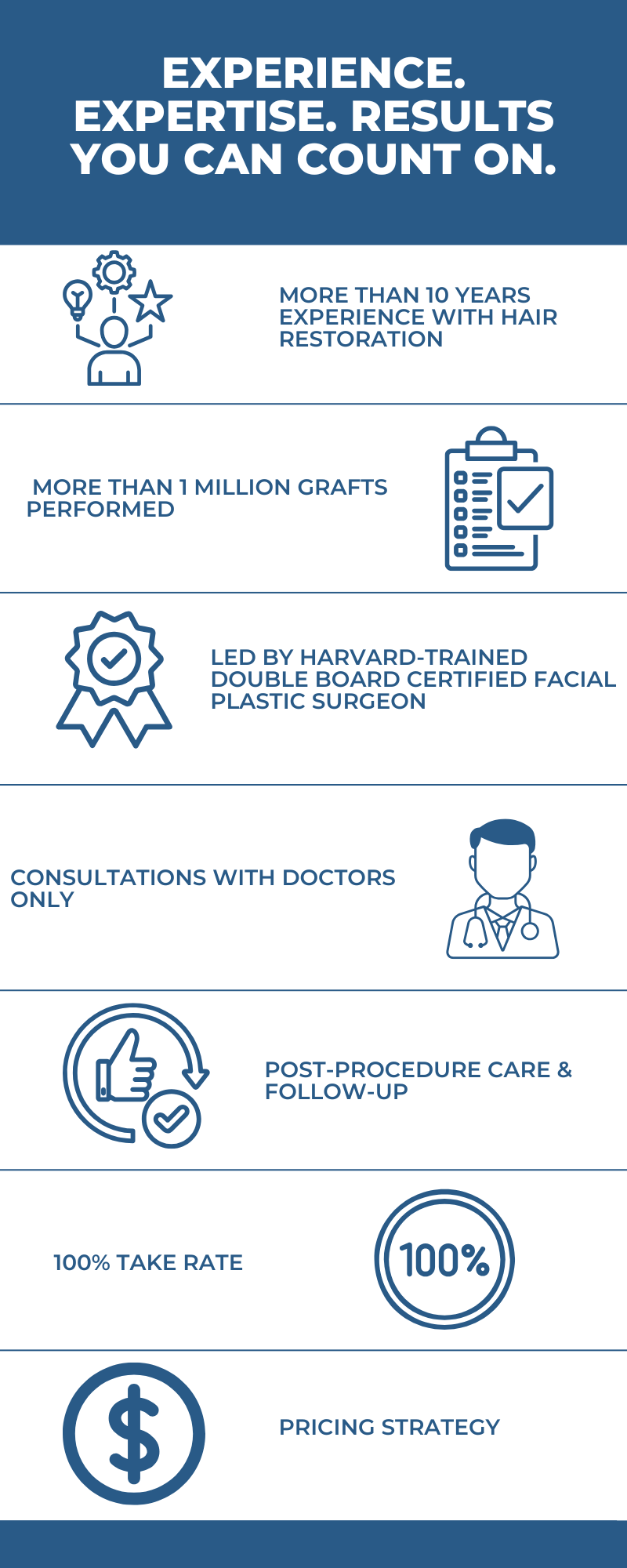 EXPERIENCE. EXPERTISE. RESULTS YOU CAN COUNT ON.

MORE THAN 10 YEARS EXPERIENCE WITH HAIR RESTORATION

MORE THAN 1 MILLION GRAFTS PERFORMED

LED BY HARVARD-TRAINED DOUBLE BOARD CERTIFIED FACIAL PLASTIC SURGEON

CONSULTATIONS WITH DOCTORS ONLY

POST-PROCEDURE CARE & FOLLOW-UP

100% TAKE RATE

100%

$

PRICING STRATEGY