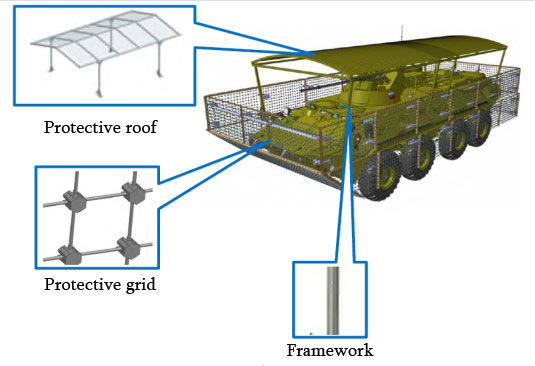 Protective roof

Protective grid

Framework