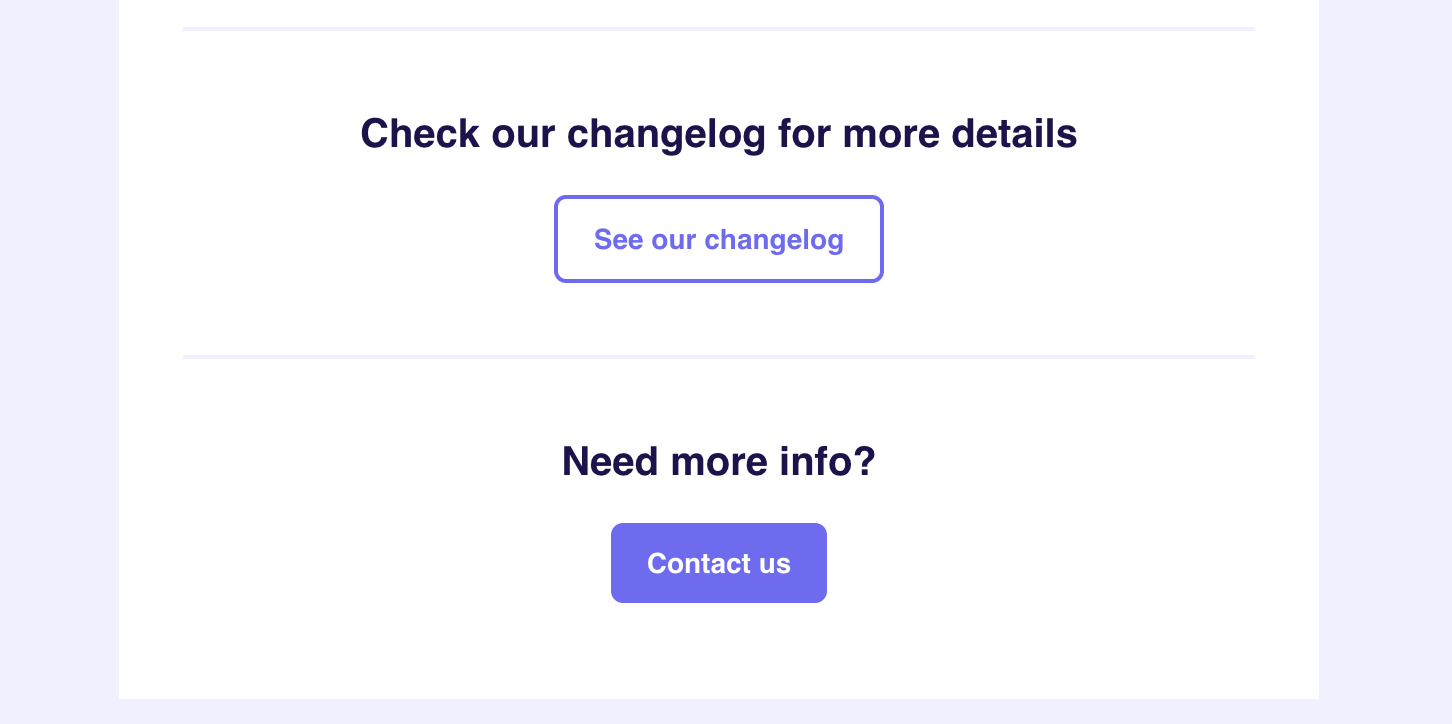 Check our changelog for more details

See our changelog

Need more info?

Contact us