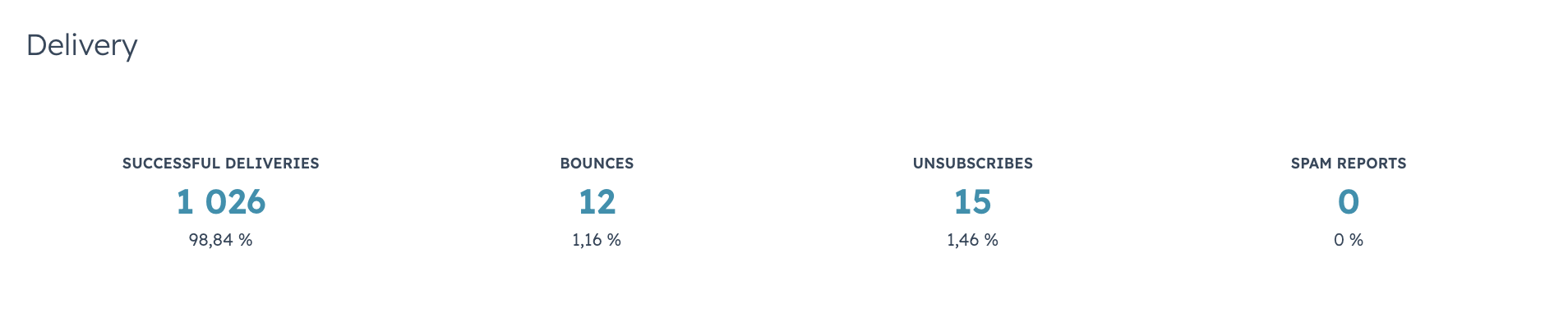 Delivery

SUCCESSFUL DELIVERIES
1 026
98,84 %

BOUNCES
12
1,16 %

UNSUBSCRIBES
15
1,46 %

SPAM REPORTS
0
0 %