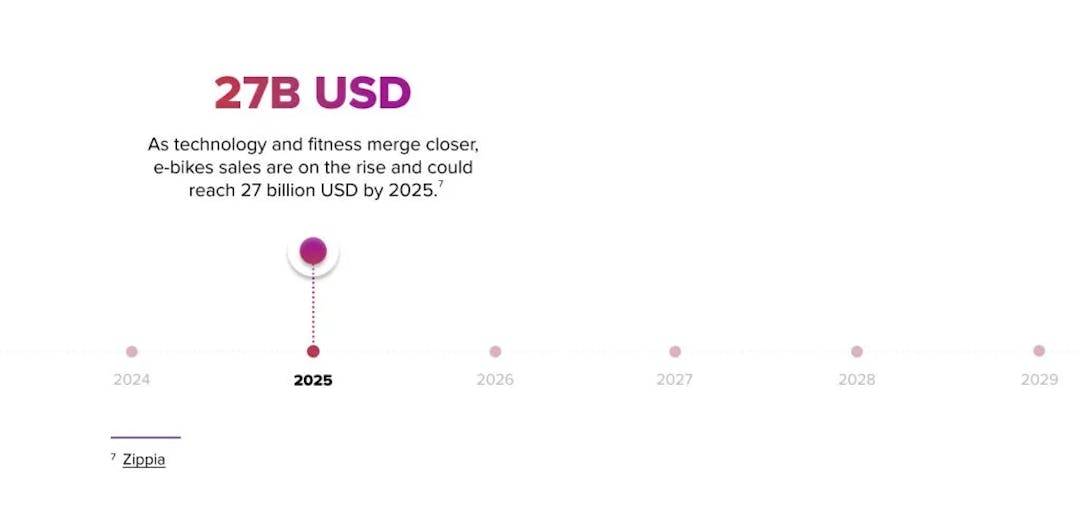 27B USD

As technology and fitness merge closer, e-bikes sales are on the rise and could reach 27 billion USD by 2025.$^7$

2024
2025
2026
2027
2028
2029

$^7$ Zippia