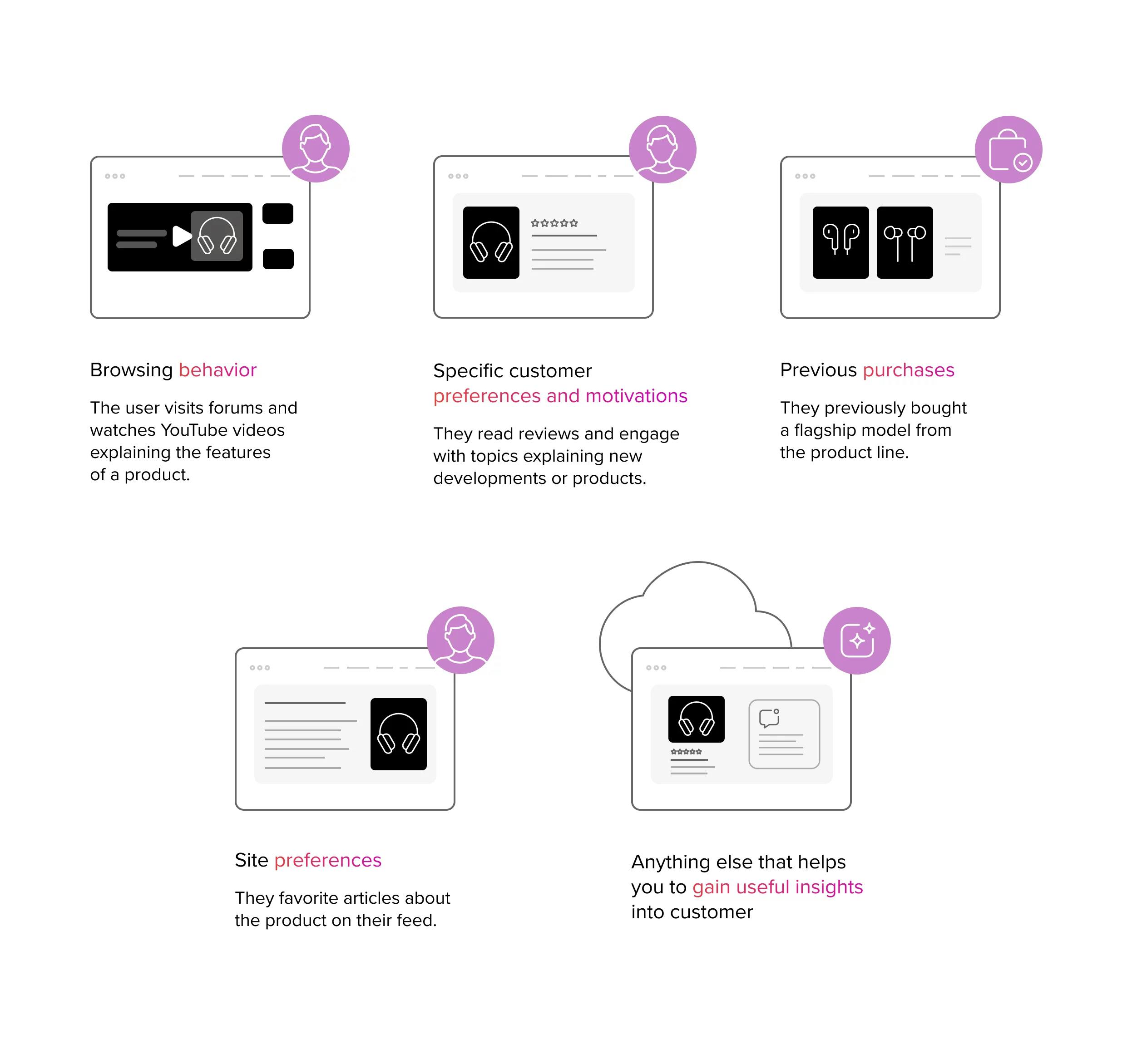 Browsing behavior

The user visits forums and watches YouTube videos explaining the features of a product.

Specific customer preferences and motivations

They read reviews and engage with topics explaining new developments or products.

Previous purchases

They previously bought a flagship model from the product line.

Site preferences

They favorite articles about the product on their feed.

Anything else that helps you to gain useful insights into customer