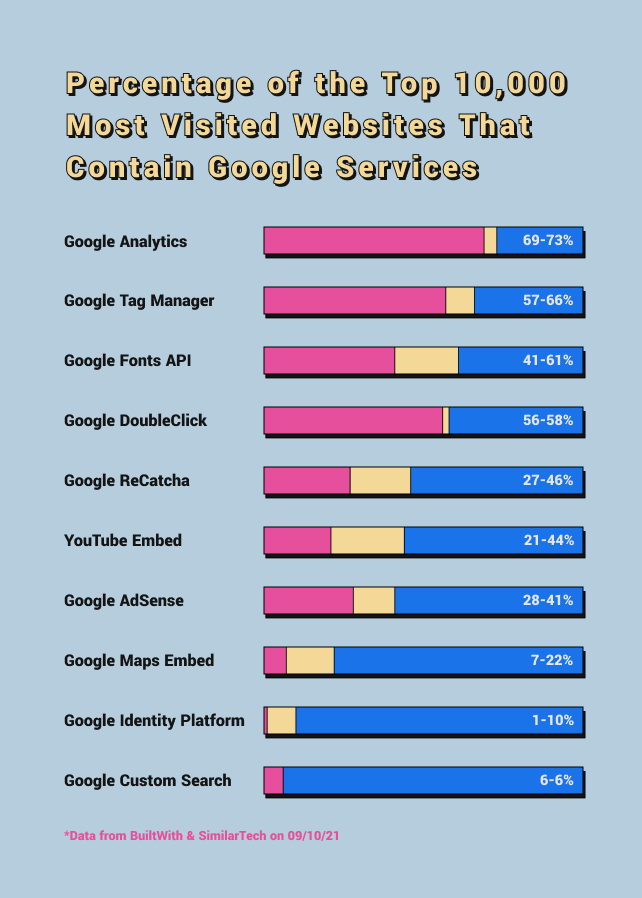 Percentage of the Top 10,000 Most Visited Websites That Contain Google Services

Google Analytics 69-73%

Google Tag Manager 57-66%

Google Fonts API 41-61%

Google DoubleClick 56-58%

Google ReCatcha 27-46%

YouTube Embed 21-44%

Google AdSense 28-41%

Google Maps Embed 7-22%

Google Identity Platform 1-10%

Google Custom Search 6-6%

*Data from BuiltWith & SimilarTech on 09/10/21