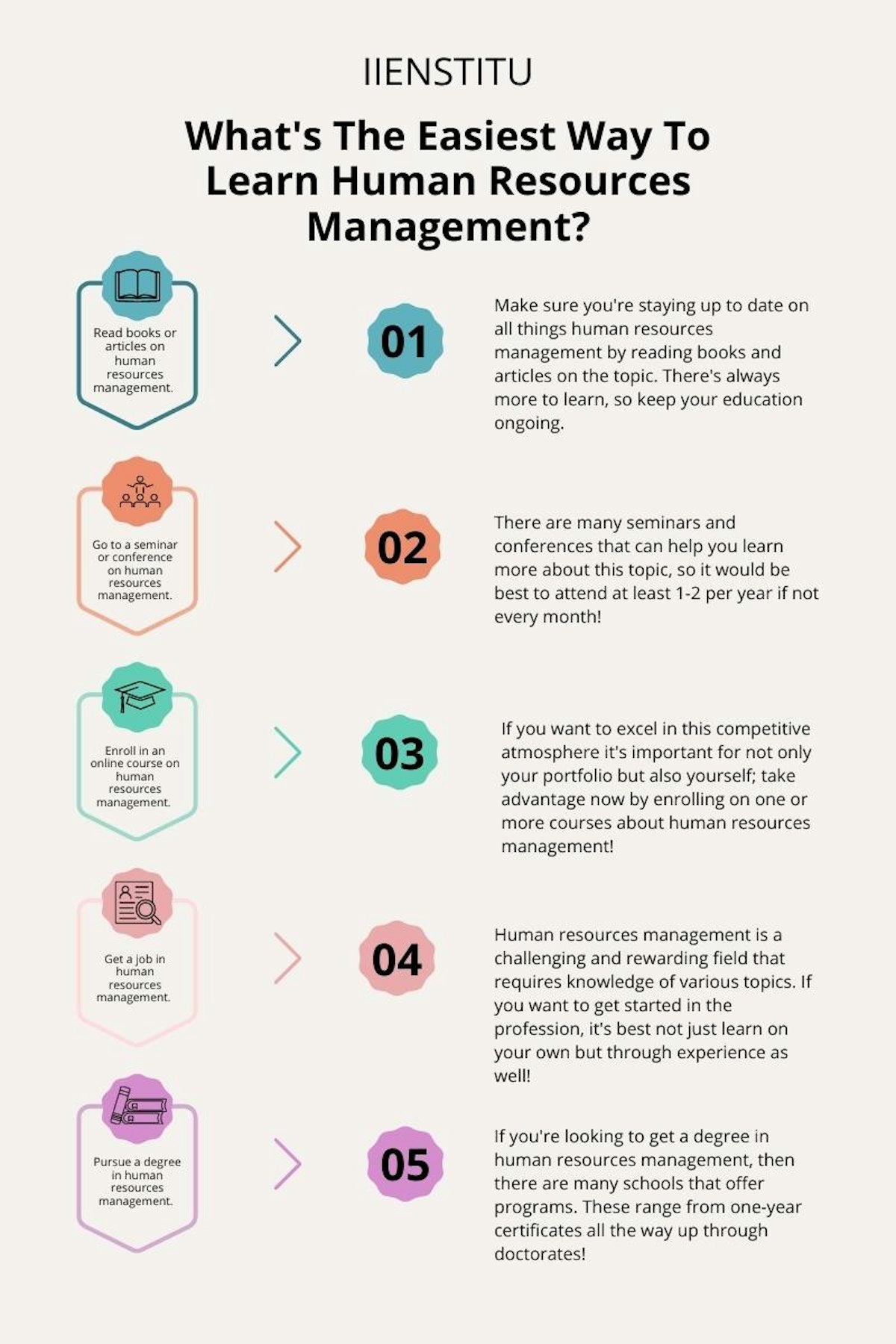 IIENSTITU

What's The Easiest Way To Learn Human Resources Management?

Read books or articles on human resources management.

01

Make sure you're staying up to date on all things human resources management by reading books and articles on the topic. There's always more to learn, so keep your education ongoing.

Go to a seminar or conference on human resources management.

02

There are many seminars and conferences that can help you learn more about this topic, so it would be best to attend at least 1-2 per year if not every month!

Enroll in an online course on human resources management.

03

If you want to excel in this competitive atmosphere it's important for not only your portfolio but also yourself; take advantage now by enrolling on one or more courses about human resources management!

Get a job in human resources management.

04

Human resources management is a challenging and rewarding field that requires knowledge of various topics. If you want to get started in the profession, it's best not just learn on your own but through experience as well!

Pursue a degree in human resources management.

05

If you're looking to get a degree in human resources management, then there are many schools that offer programs. These range from one-year certificates all the way up through doctorates!