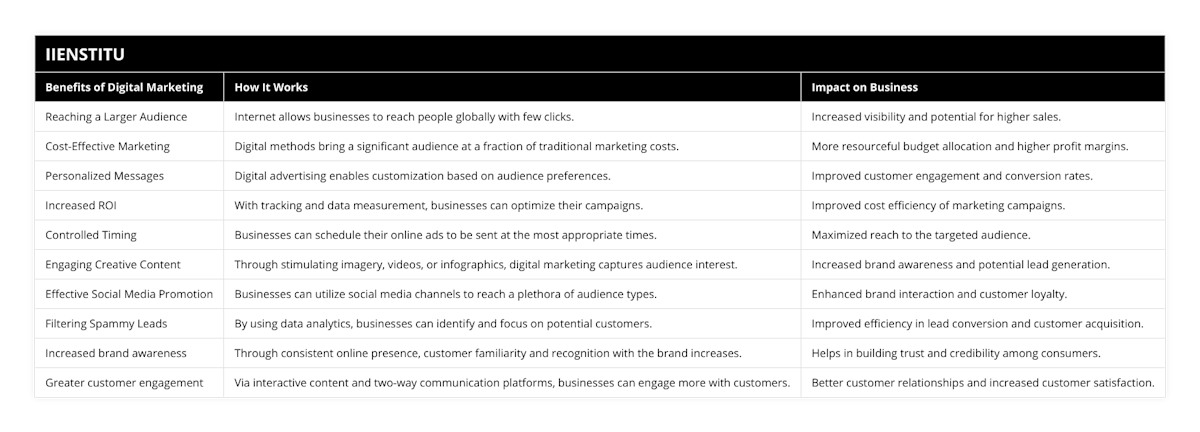 IIENSTITU

| Benefits of Digital Marketing | How It Works | Impact on Business |
|---|---|---|
| Reaching a Larger Audience | Internet allows businesses to reach people globally with few clicks. | Increased visibility and potential for higher sales. |
| Cost-Effective Marketing | Digital methods bring a significant audience at a fraction of traditional marketing costs. | More resourceful budget allocation and higher profit margins. |
| Personalized Messages | Digital advertising enables customization based on audience preferences. | Improved customer engagement and conversion rates. |
| Increased ROI | With tracking and data measurement, businesses can optimize their campaigns. | Improved cost efficiency of marketing campaigns. |
| Controlled Timing | Businesses can schedule their online ads to be sent at the most appropriate times. | Maximized reach to the targeted audience. |
| Engaging Creative Content | Through stimulating imagery, videos, or infographics, digital marketing captures audience interest. | Increased brand awareness and potential lead generation. |
| Effective Social Media Promotion | Businesses can utilize social media channels to reach a plethora of audience types. | Enhanced brand interaction and customer loyalty. |
| Filtering Spammy Leads | By using data analytics, businesses can identify and focus on potential customers. | Improved efficiency in lead conversion and customer acquisition. |
| Increased brand awareness | Through consistent online presence, customer familiarity and recognition with the brand increases. | Helps in building trust and credibility among consumers. |
| Greater customer engagement | Via interactive content and two-way communication platforms, businesses can engage more with customers. | Better customer relationships and increased customer satisfaction. |