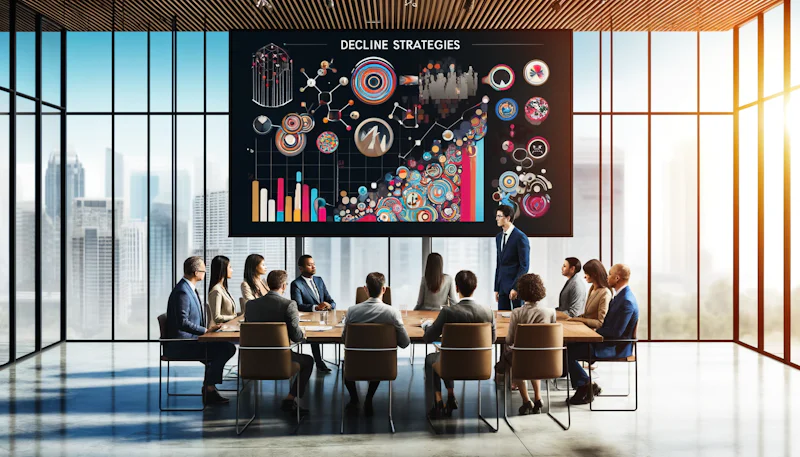 DECLINE STRATEGIES