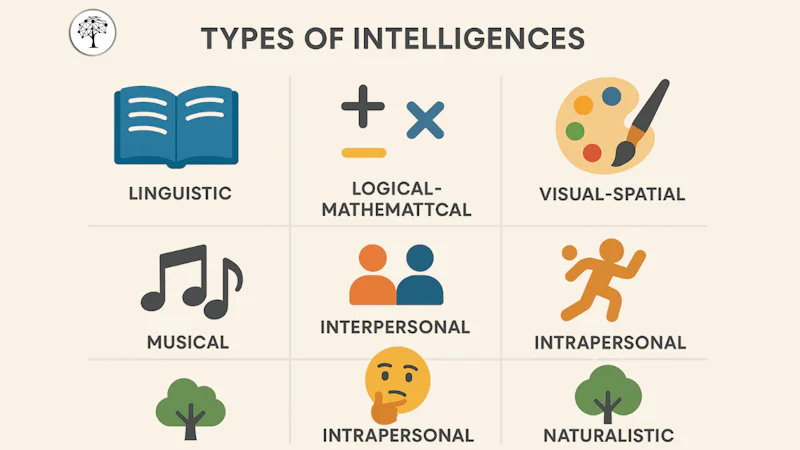 TYPES OF INTELLIGENCES

LINGUISTIC

LOGICAL-MATHEMATTCAL

VISUAL-SPATIAL

MUSICAL

INTERPERSONAL

INTRAPERSONAL

INTRAPERSONAL

NATURALISTIC