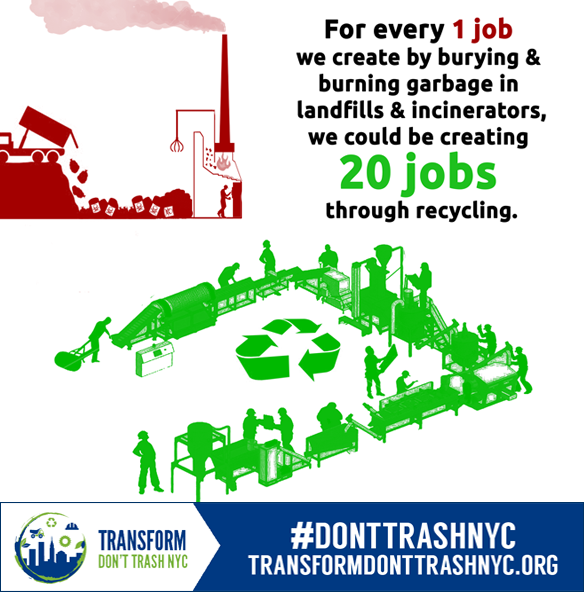 For every 1 job we create by burying & burning garbage in landfills & incinerators, we could be creating

20 jobs

through recycling.

TRANSFORM
DON'T TRASH NYC

#DONTTRASHNYC
TRANSFORMDONTTRASHNYC.ORG