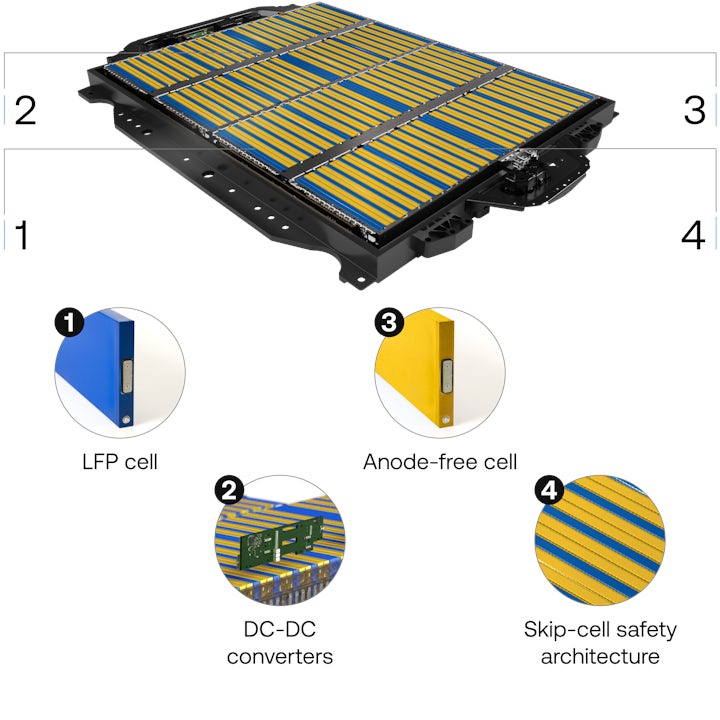 2

3

1

4

1
LFP cell

3
Anode-free cell

2
DC-DC converters

4
Skip-cell safety architecture