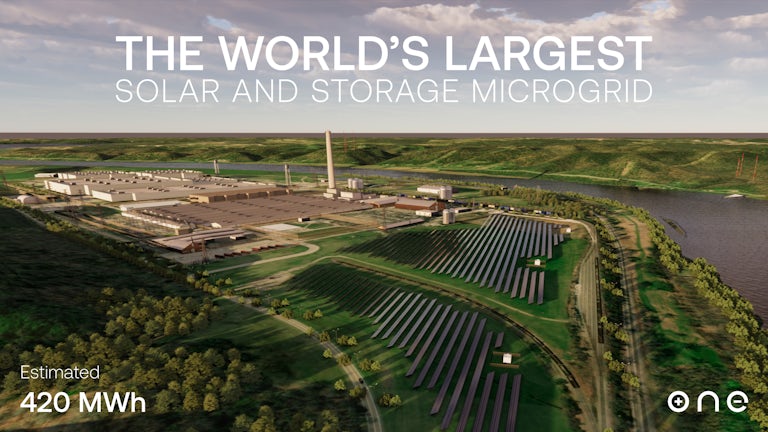 THE WORLD'S LARGEST
SOLAR AND STORAGE MICROGRID

Estimated
420 MWh

one