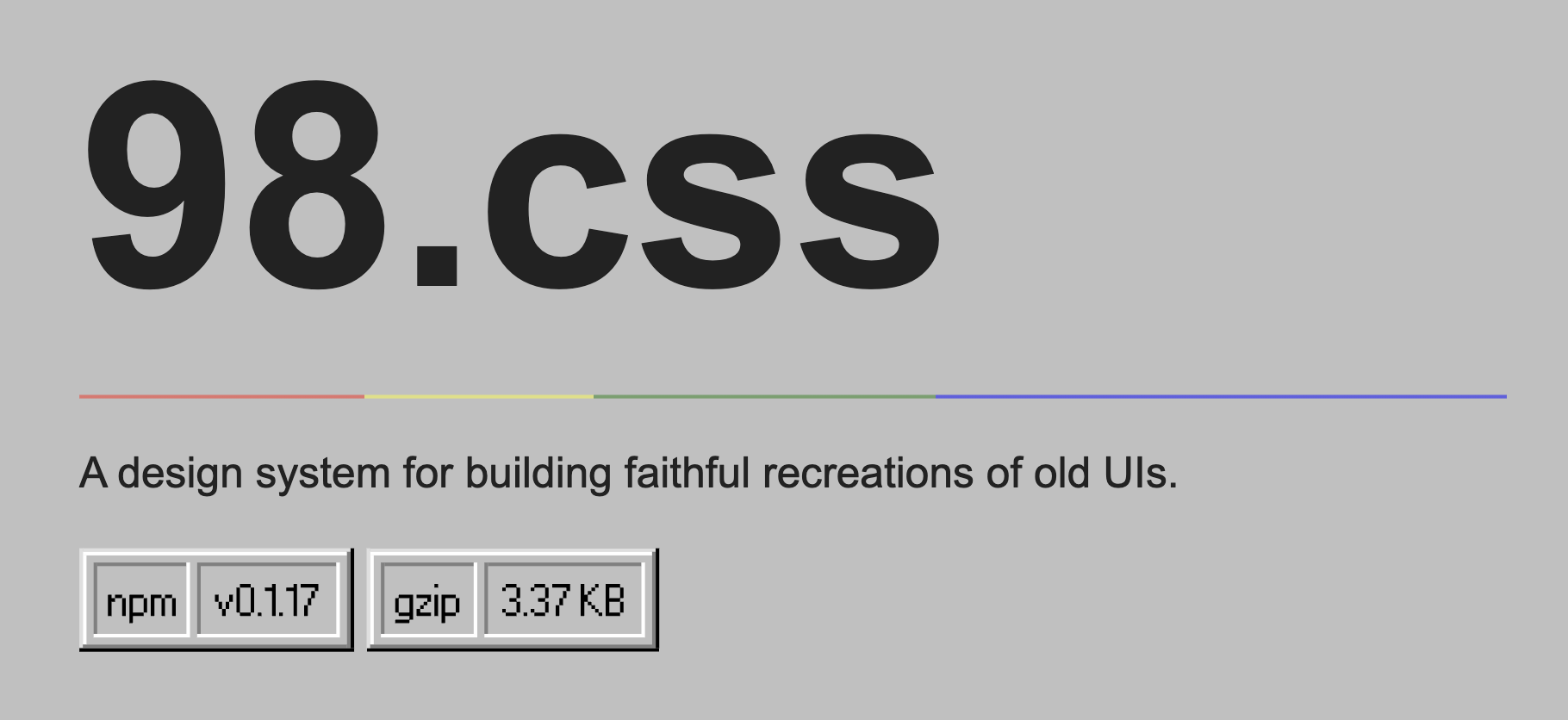 98.css

A design system for building faithful recreations of old UIs.

npm v0.1.17 gzip 3.37 KB