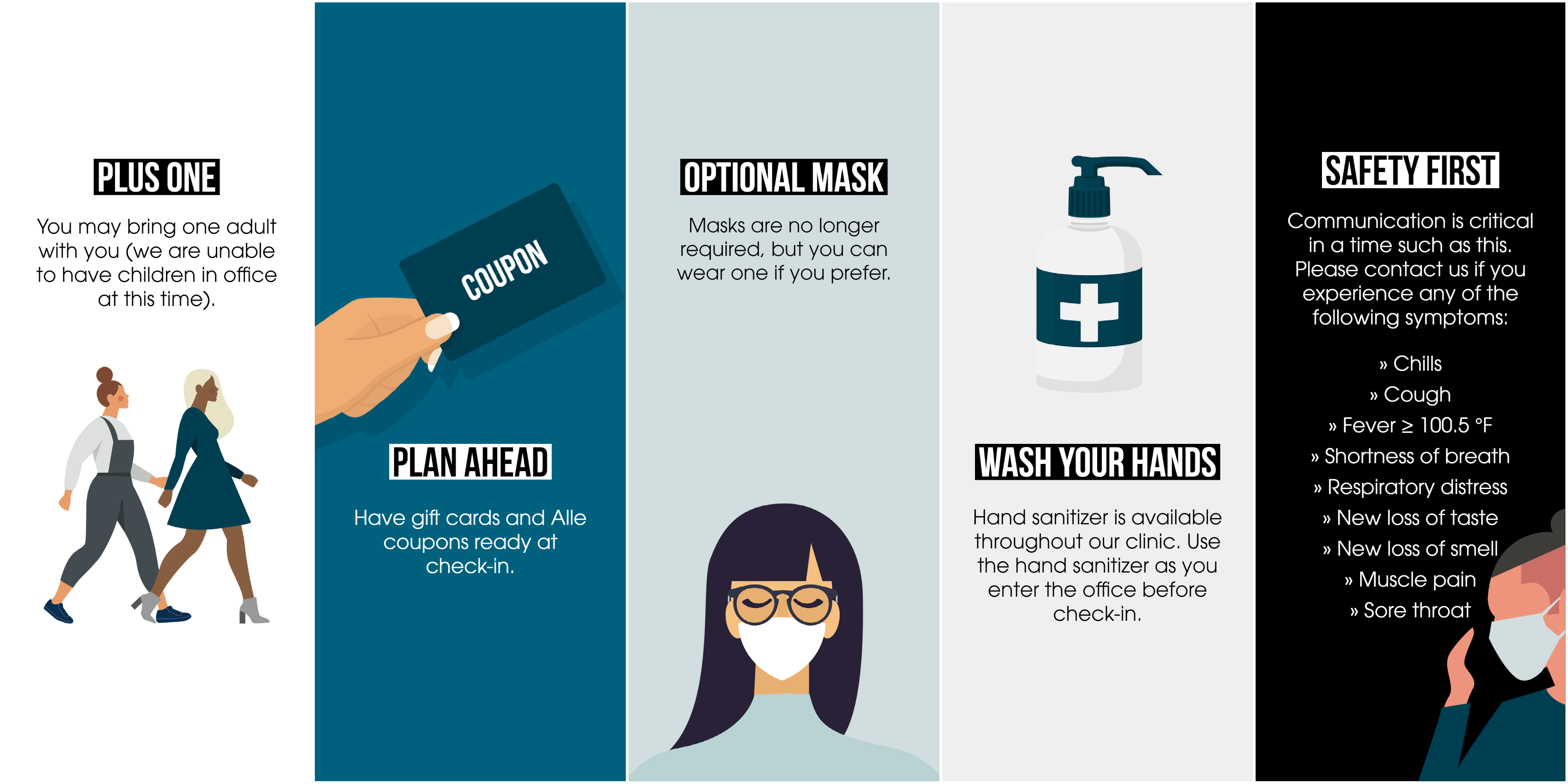 PLUS ONE

You may bring one adult with you (we are unable to have children in office at this time).

COUPON

PLAN AHEAD

Have gift cards and Alle coupons ready at check-in.

OPTIONAL MASK

Masks are no longer required, but you can wear one if you prefer.

WASH YOUR HANDS

Hand sanitizer is available throughout our clinic. Use the hand sanitizer as you enter the office before check-in.

SAFETY FIRST

Communication is critical in a time such as this. Please contact us if you experience any of the following symptoms:

» Chills
» Cough
» Fever ≥ 100.5 °F
» Shortness of breath
» Respiratory distress
» New loss of taste
» New loss of smell
» Muscle pain
» Sore throat