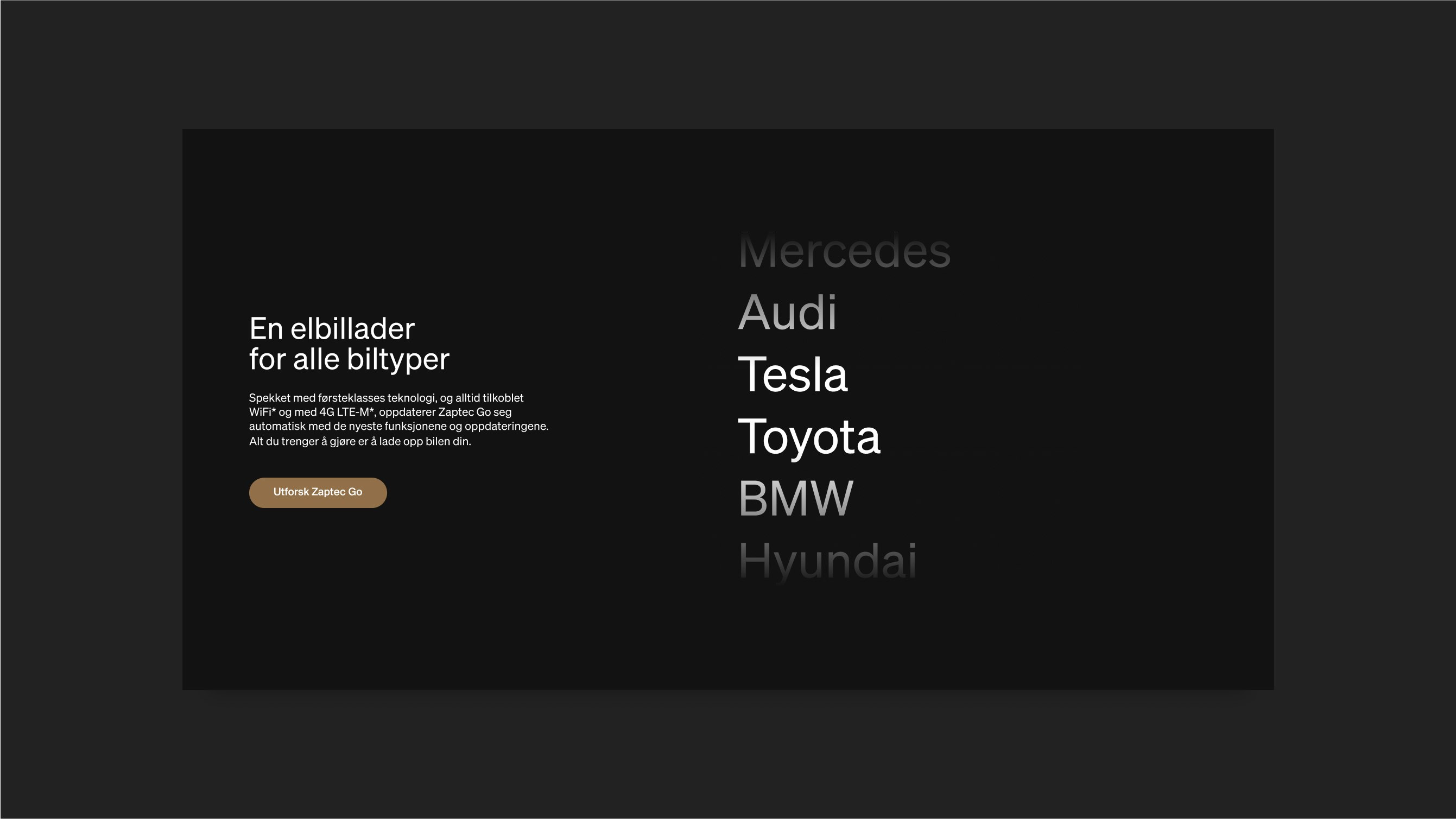 En elbillader
for alle biltyper

Spekket med førsteklasses teknologi, og alltid tilkoblet WiFi* og med 4G LTE-M*, oppdaterer Zaptec Go seg automatisk med de nyeste funksjonene og oppdateringene. Alt du trenger å gjøre er å lade opp bilen din.

Utforsk Zaptec Go

Mercedes
Audi
Tesla
Toyota
BMW
Hyundai