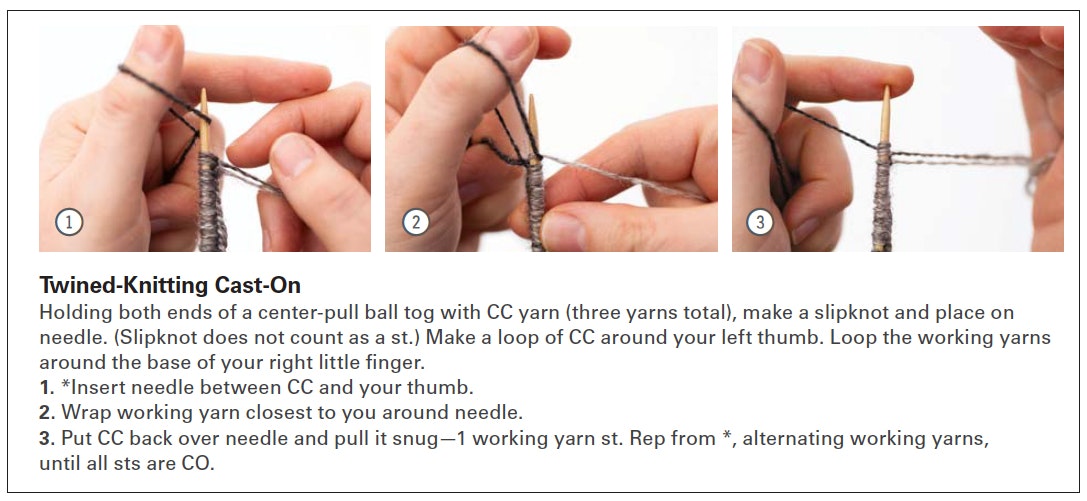 1

2

3

Twined-Knitting Cast-On

Holding both ends of a center-pull ball tog with CC yarn (three yarns total), make a slipknot and place on needle. (Slipknot does not count as a st.) Make a loop of CC around your left thumb. Loop the working yarns around the base of your right little finger.

1. *Insert needle between CC and your thumb.

2. Wrap working yarn closest to you around needle.

3. Put CC back over needle and pull it snug—1 working yarn st. Rep from *, alternating working yarns, until all sts are CO.