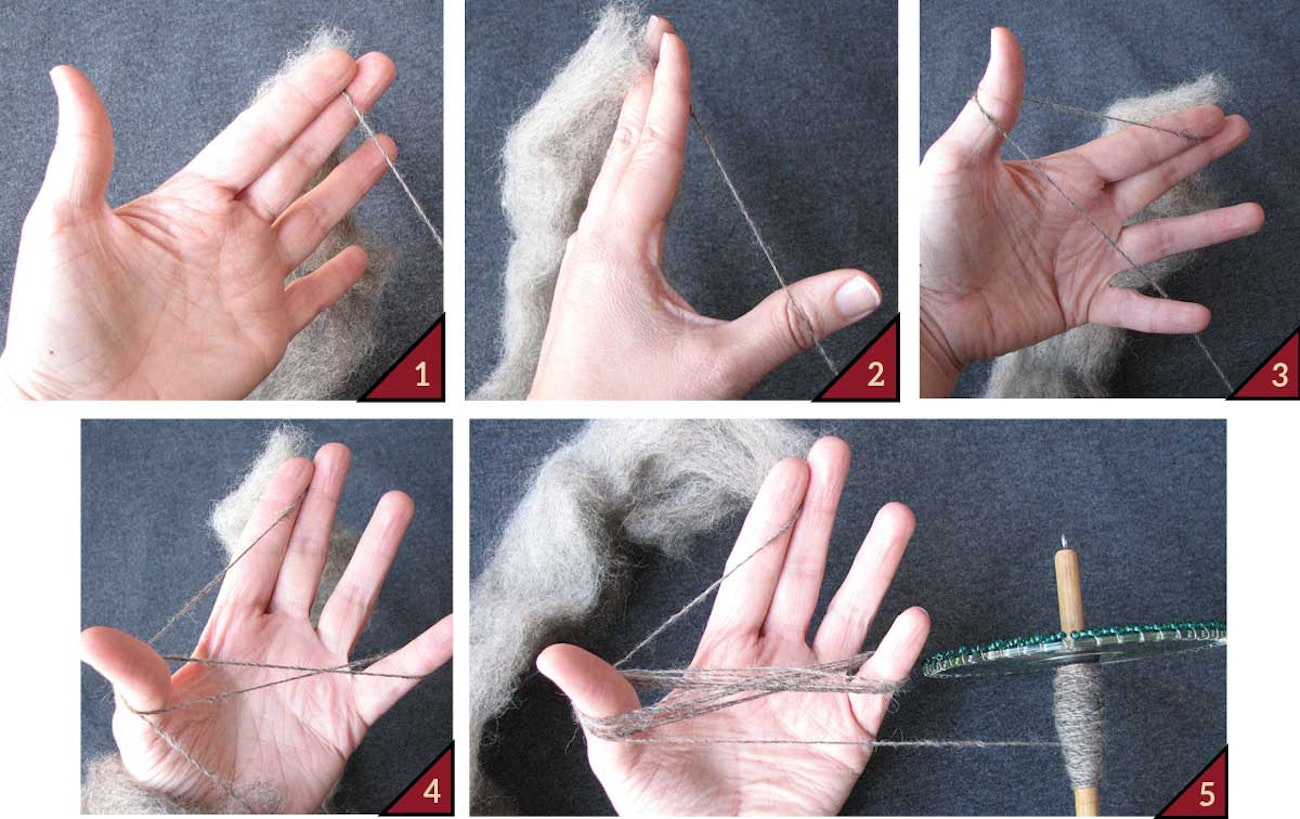 1
2
3
4
5