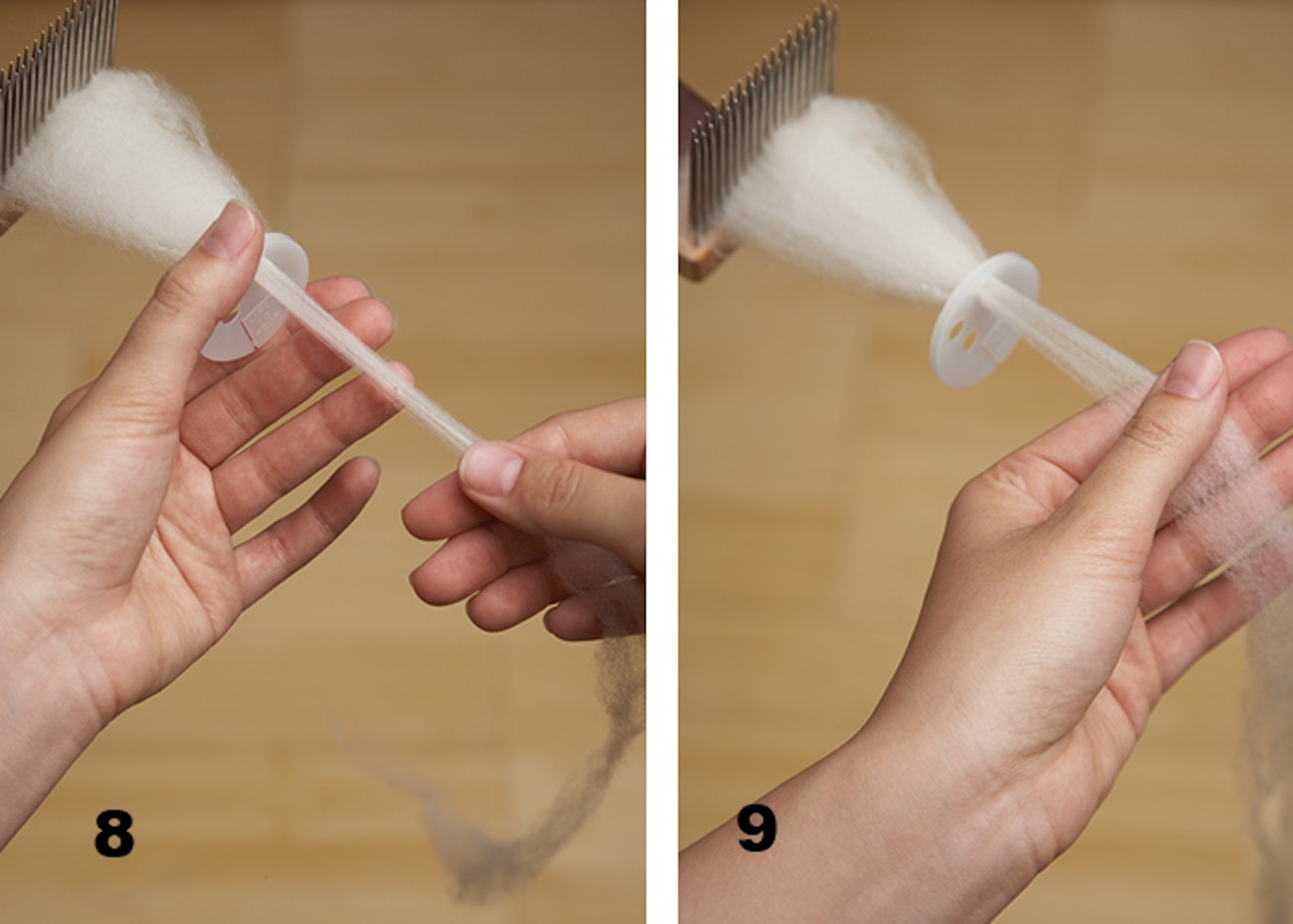 8

9