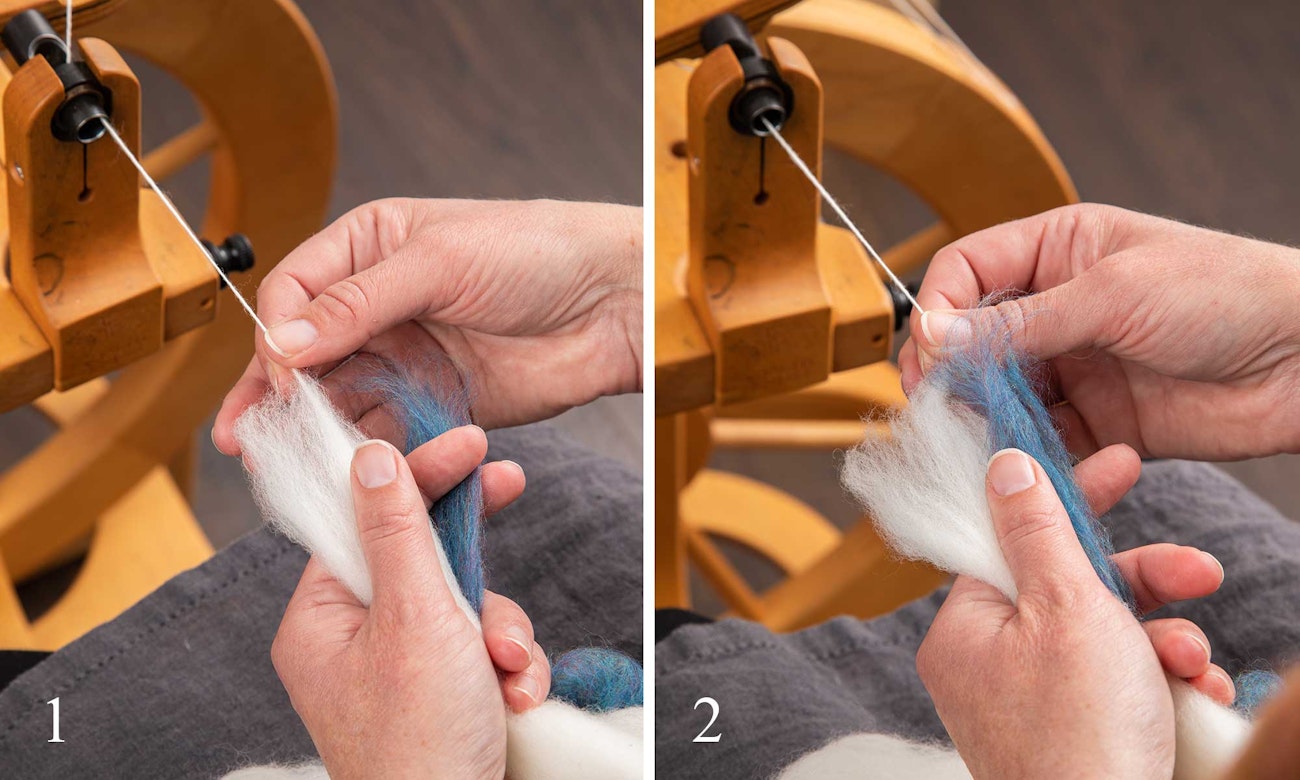 1

2