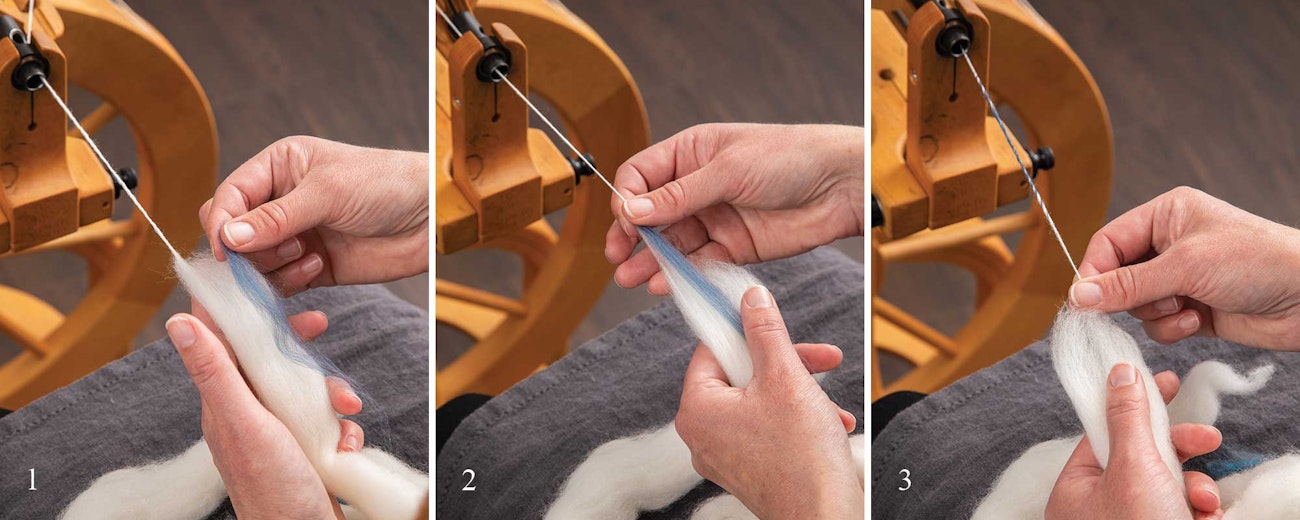 1

2

3