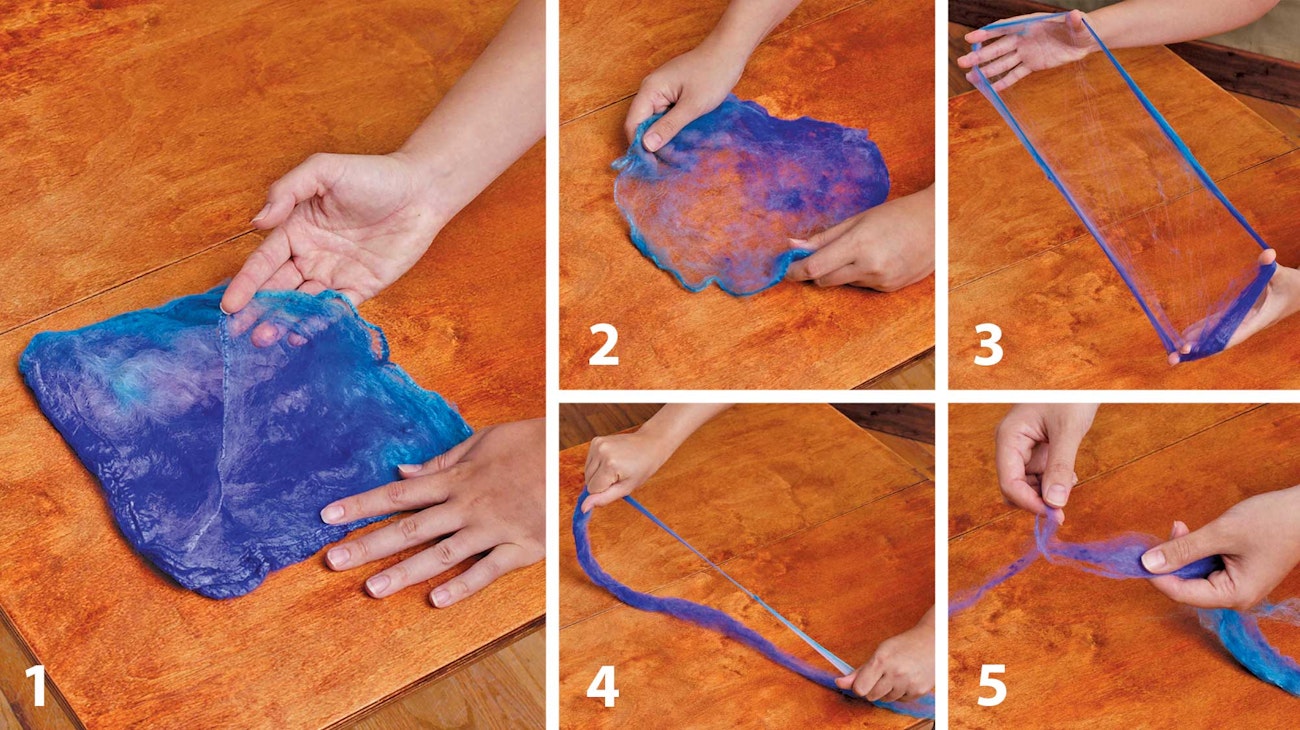 1

2

3

4

5