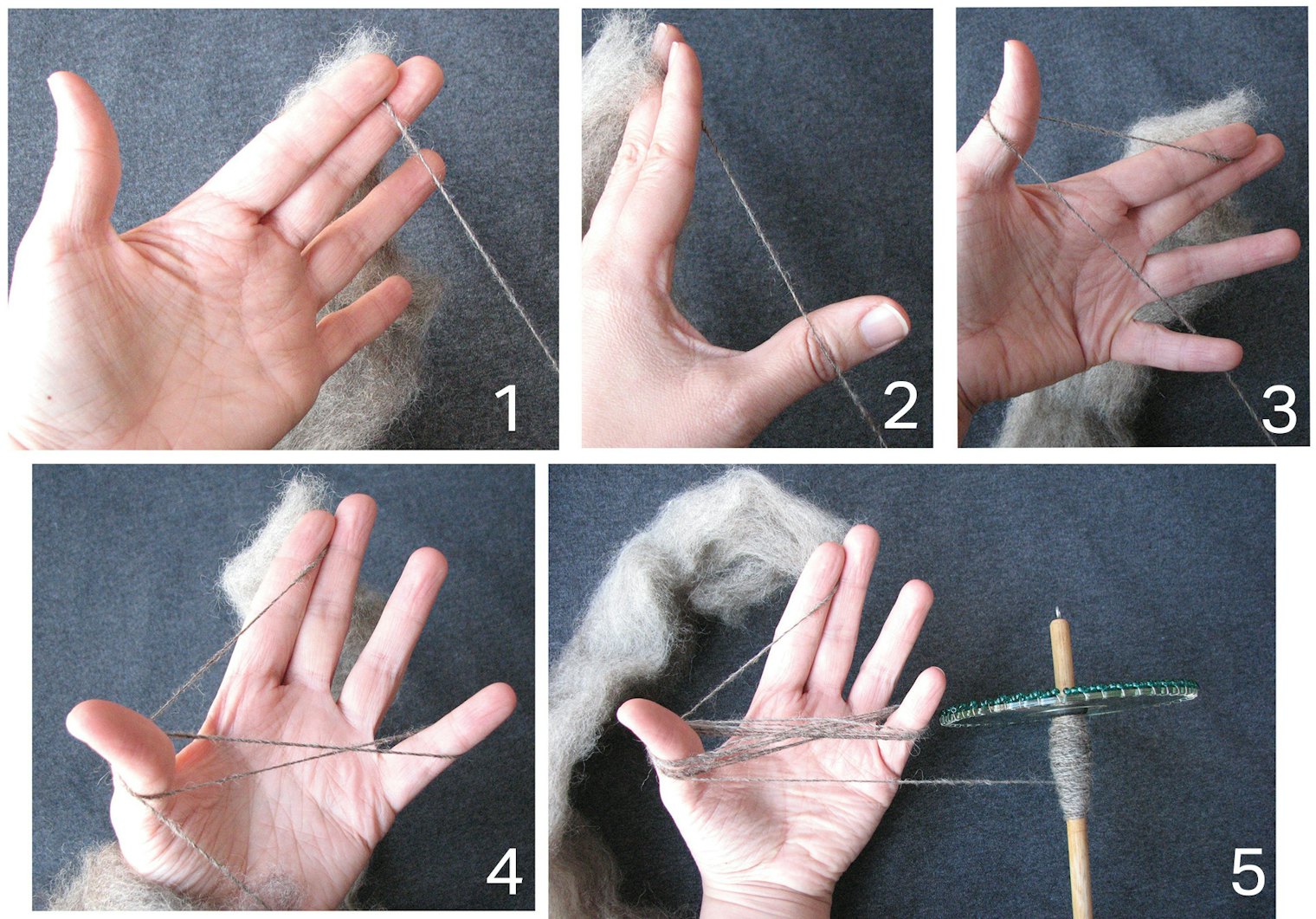 1
2
3
4
5