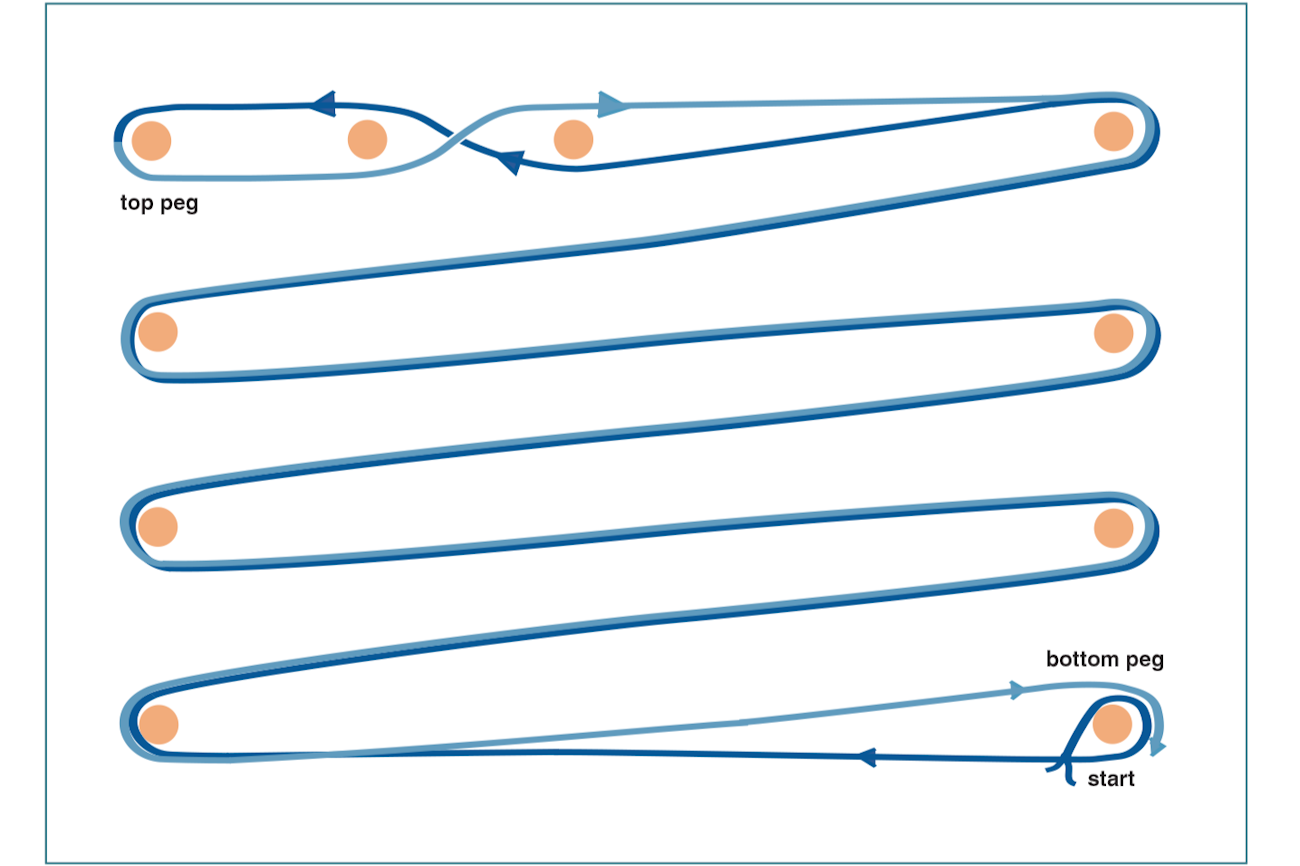 top peg

bottom peg

start