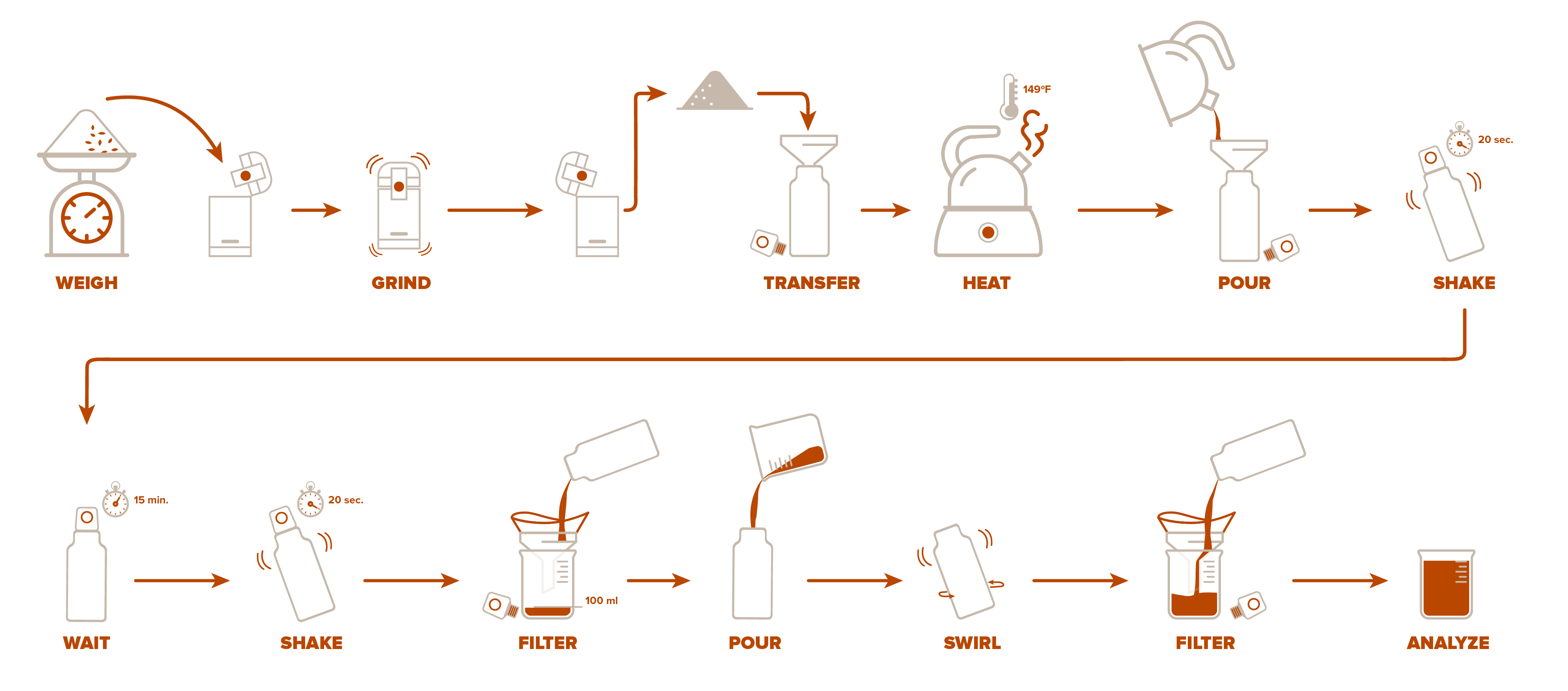 WEIGH

GRIND

TRANSFER

149°F

HEAT

POUR

20 sec.

SHAKE

15 min.

WAIT

20 sec.

SHAKE

100 ml

FILTER

POUR

SWIRL

FILTER

ANALYZE