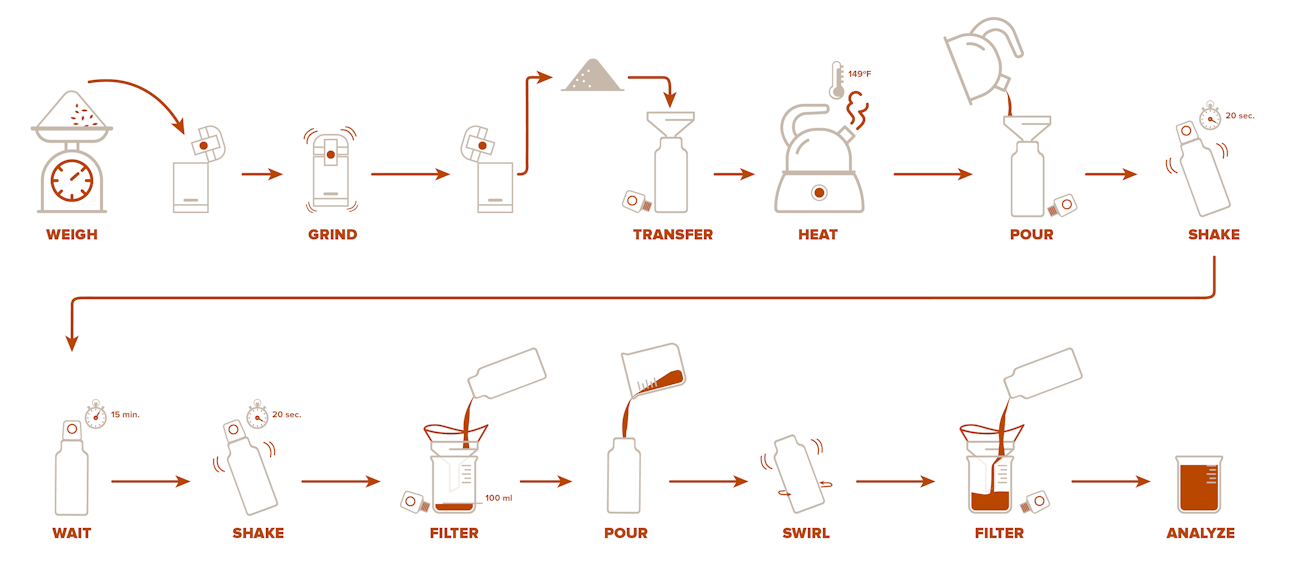 WEIGH

GRIND

TRANSFER

149°F

HEAT

POUR

20 sec.

SHAKE

15 min.

WAIT

20 sec.

SHAKE

100 ml

FILTER

POUR

SWIRL

FILTER

ANALYZE