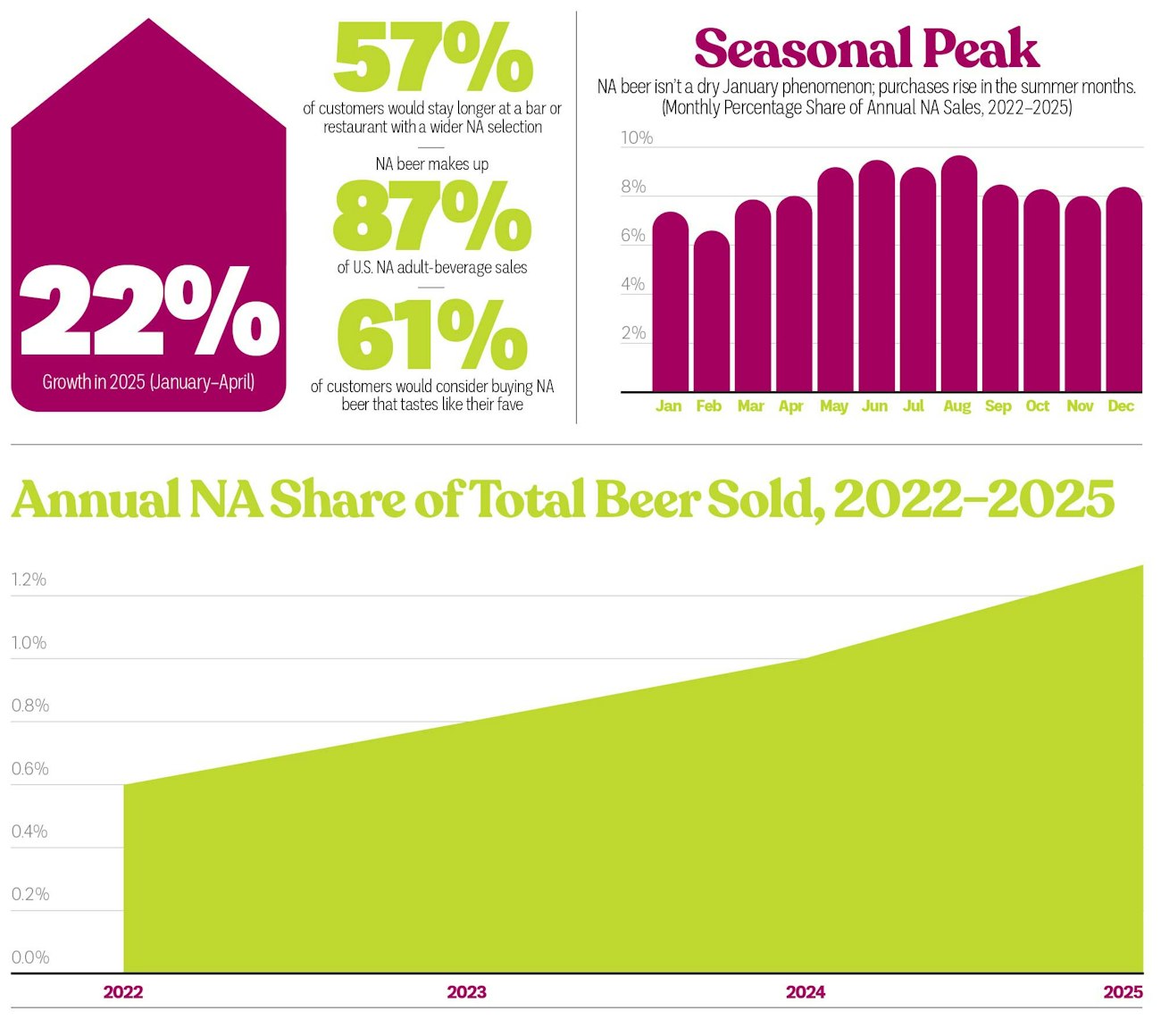 22%
Growth in 2025 (January–April)

57%
of customers would stay longer at a bar or restaurant with a wider NA selection

NA beer makes up
87%
of U.S. NA adult-beverage sales

61%
of customers would consider buying NA beer that tastes like their fave

Seasonal Peak
NA beer isn't a dry January phenomenon; purchases rise in the summer months.
(Monthly Percentage Share of Annual NA Sales, 2022–2025)

10%
8%
6%
4%
2%
Jan Feb Mar Apr May Jun Jul Aug Sep Oct Nov Dec

Annual NA Share of Total Beer Sold, 2022–2025

1.2%
1.0%
0.8%
0.6%
0.4%
0.2%
0.0%
2022 2023 2024 2025