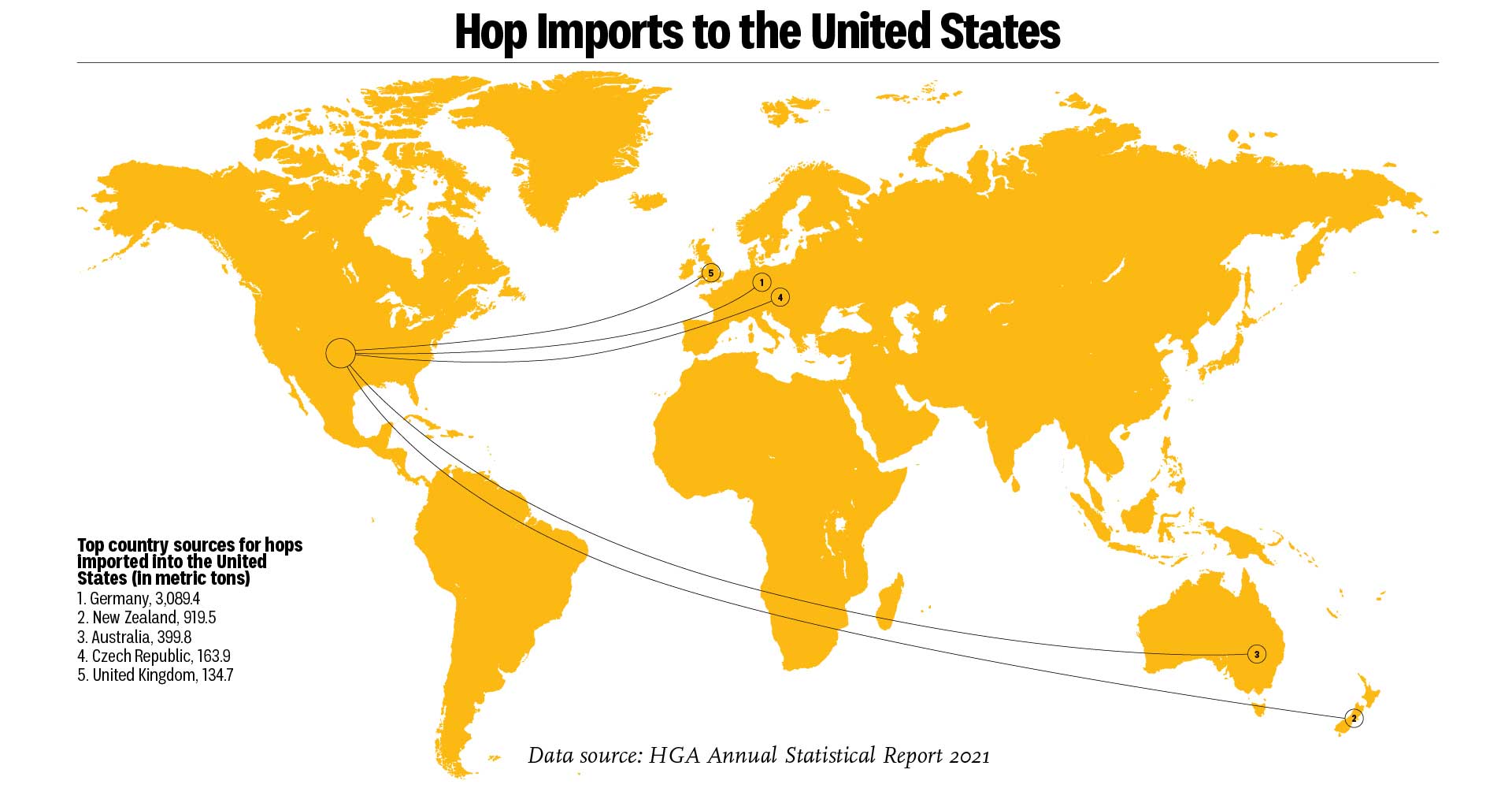 Hop Imports to the United States

5
1
4
3
2

Top country sources for hops imported into the United States (in metric tons)
1. Germany, 3,089.4
2. New Zealand, 919.5
3. Australia, 399.8
4. Czech Republic, 163.9
5. United Kingdom, 134.7

Data source: HGA Annual Statistical Report 2021