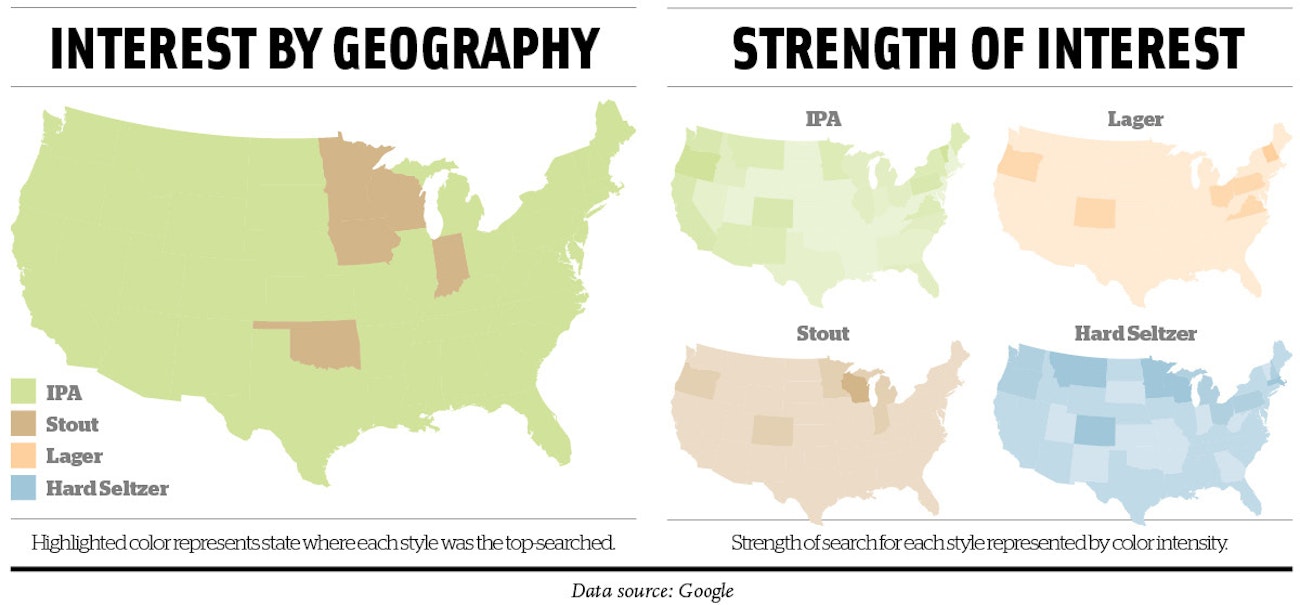 INTEREST BY GEOGRAPHY

IPA
Stout
Lager
Hard Seltzer

Highlighted color represents state where each style was the top-searched.

STRENGTH OF INTEREST

IPA

Lager

Stout

Hard Seltzer

Strength of search for each style represented by color intensity.

Data source: Google