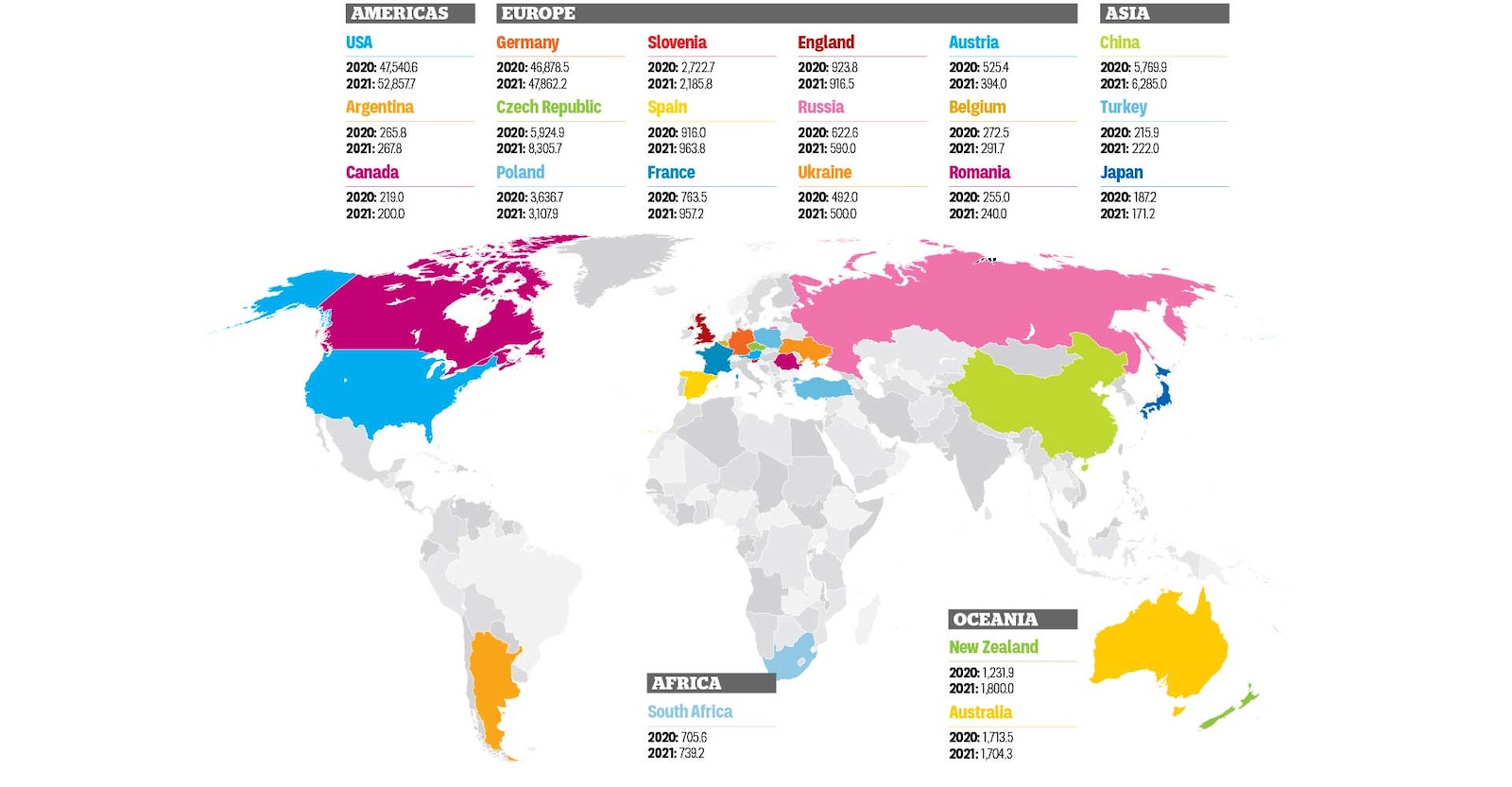 AMERICAS

USA
2020: 47,540.6
2021: 52,857.7

Argentina
2020: 265.8
2021: 267.8

Canada
2020: 219.0
2021: 200.0

EUROPE

Germany
2020: 46,878.5
2021: 47,862.2

Czech Republic
2020: 5,924.9
2021: 8,305.7

Poland
2020: 3,636.7
2021: 3,107.9

Slovenia
2020: 2,722.7
2021: 2,185.8

Spain
2020: 916.0
2021: 963.8

France
2020: 763.5
2021: 957.2

England
2020: 923.8
2021: 916.5

Russia
2020: 622.6
2021: 590.0

Ukraine
2020: 492.0
2021: 500.0

Austria
2020: 525.4
2021: 394.0

Belgium
2020: 272.5
2021: 291.7

Romania
2020: 255.0
2021: 240.0

ASIA

China
2020: 5,769.9
2021: 6,285.0

Turkey
2020: 215.9
2021: 222.0

Japan
2020: 187.2
2021: 171.2

AFRICA

South Africa
2020: 705.6
2021: 739.2

OCEANIA

New Zealand
2020: 1,231.9
2021: 1,800.0

Australia
2020: 1,713.5
2021: 1,704.3