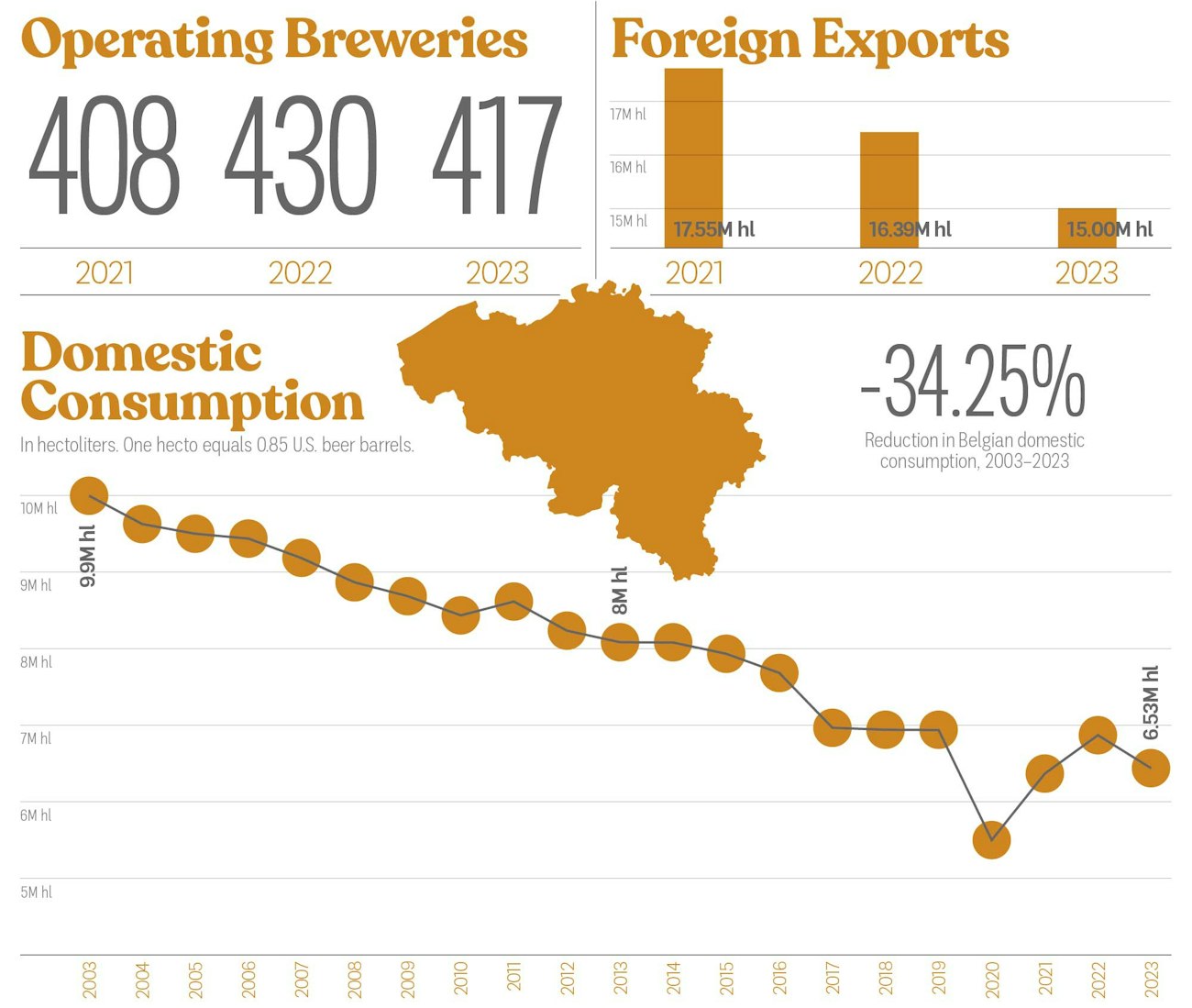 Operating Breweries

408 430 417

2021 2022 2023

Foreign Exports

17M hl
16M hl
15M hl

17.55M hl
16.39M hl
15.00M hl

2021 2022 2023

Domestic Consumption

In hectoliters. One hecto equals 0.85 U.S. beer barrels.

-34.25%

Reduction in Belgian domestic consumption, 2003–2023

10M hl
9M hl
8M hl
7M hl
6M hl
5M hl

9.9M hl
8M hl
6.53M hl

2003 2004 2005 2006 2007 2008 2009 2010 2011 2012 2013 2014 2015 2016 2017 2018 2019 2020 2021 2022 2023