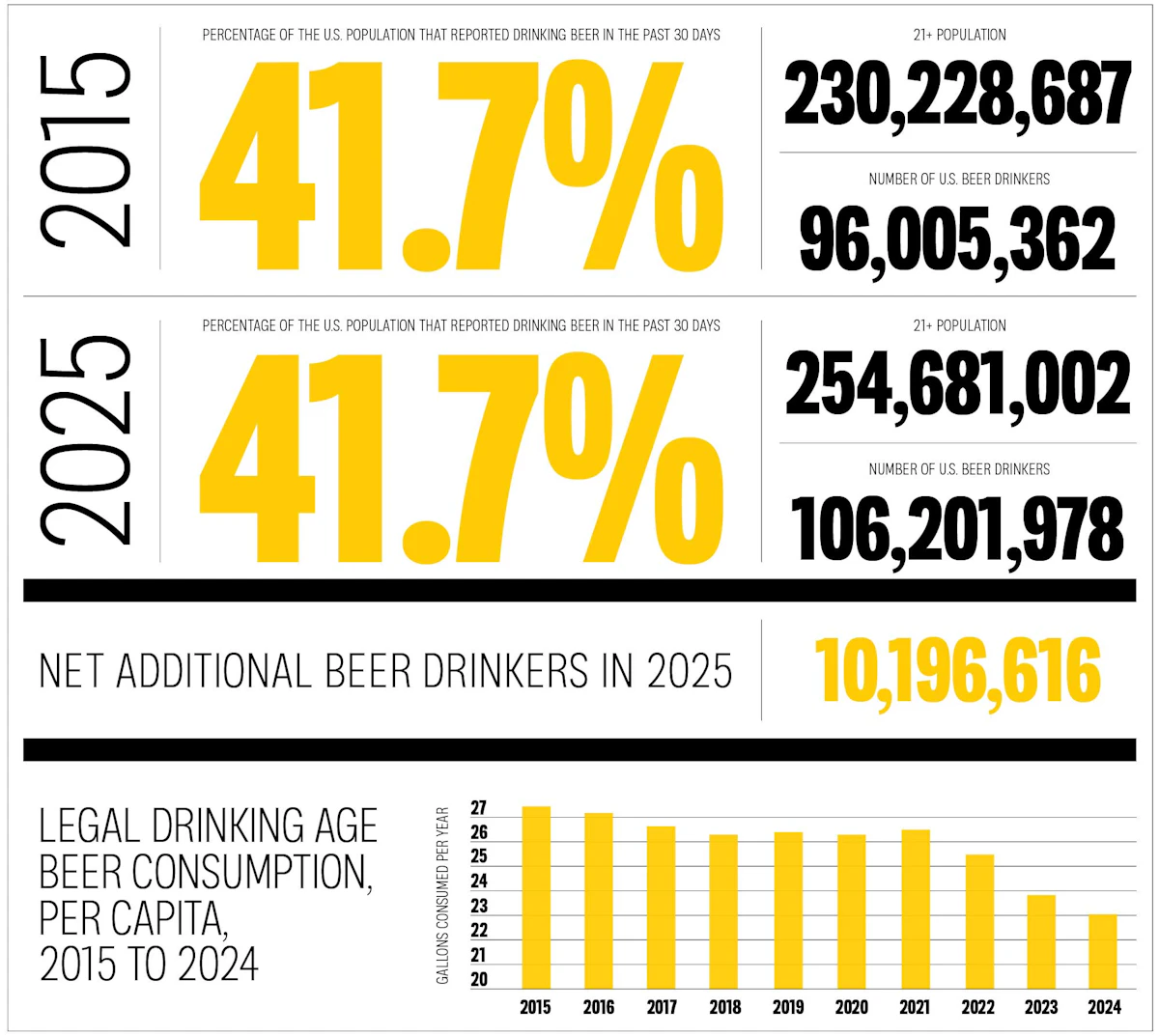 2015

PERCENTAGE OF THE U.S. POPULATION THAT REPORTED DRINKING BEER IN THE PAST 30 DAYS

41.7%

21+ POPULATION

230,228,687

NUMBER OF U.S. BEER DRINKERS

96,005,362

2025

PERCENTAGE OF THE U.S. POPULATION THAT REPORTED DRINKING BEER IN THE PAST 30 DAYS

41.7%

21+ POPULATION

254,681,002

NUMBER OF U.S. BEER DRINKERS

106,201,978

NET ADDITIONAL BEER DRINKERS IN 2025

10,196,616

LEGAL DRINKING AGE BEER CONSUMPTION, PER CAPITA, 2015 TO 2024

GALLONS CONSUMED PER YEAR

27
26
25
24
23
22
21
20

2015 2016 2017 2018 2019 2020 2021 2022 2023 2024