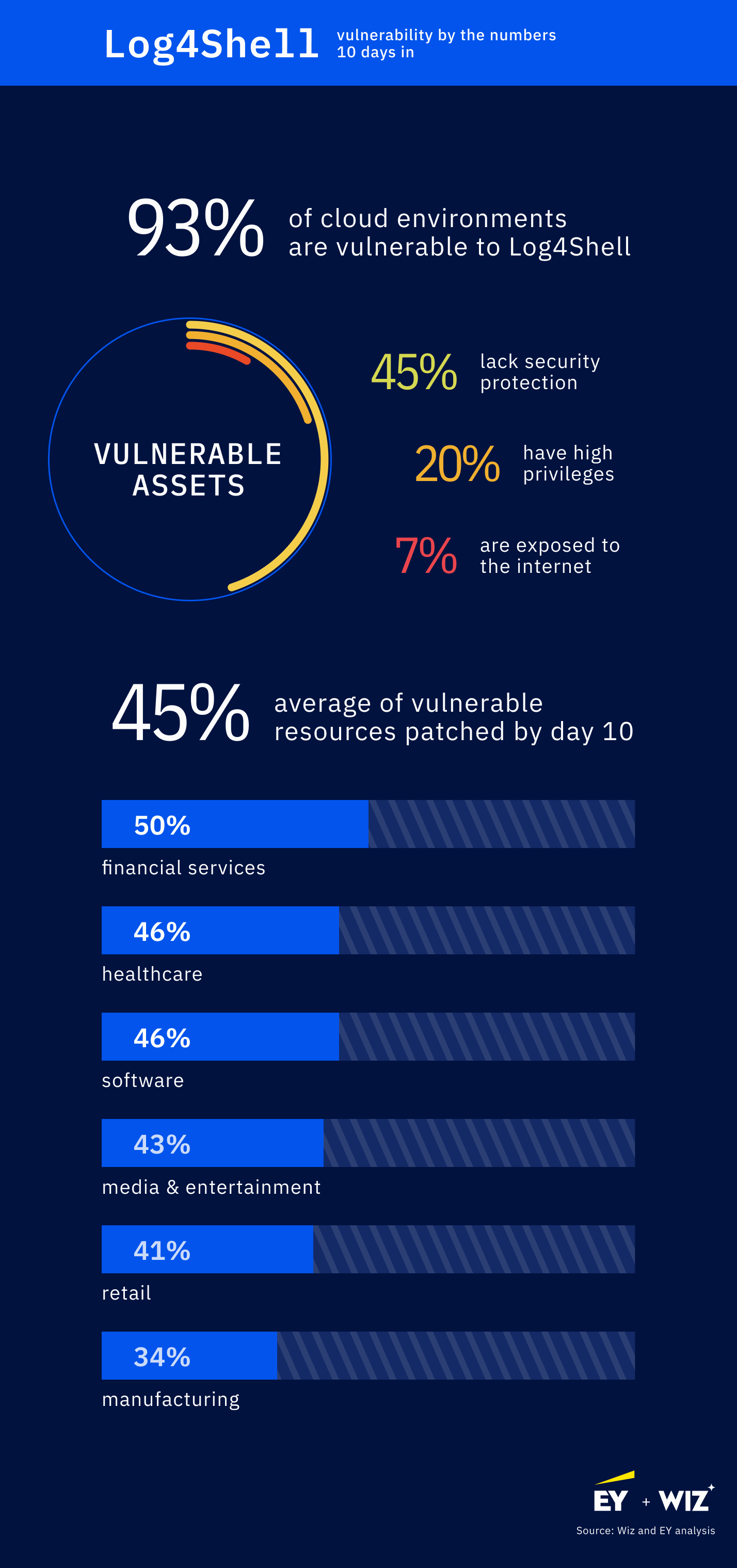 Log4Shell vulnerability by the numbers 10 days in

93% of cloud environments are vulnerable to Log4Shell

VULNERABLE ASSETS

45% lack security protection

20% have high privileges

7% are exposed to the internet

45% average of vulnerable resources patched by day 10

50%
financial services

46%
healthcare

46%
software

43%
media & entertainment

41%
retail

34%
manufacturing

EY + WIZ

Source: Wiz and EY analysis