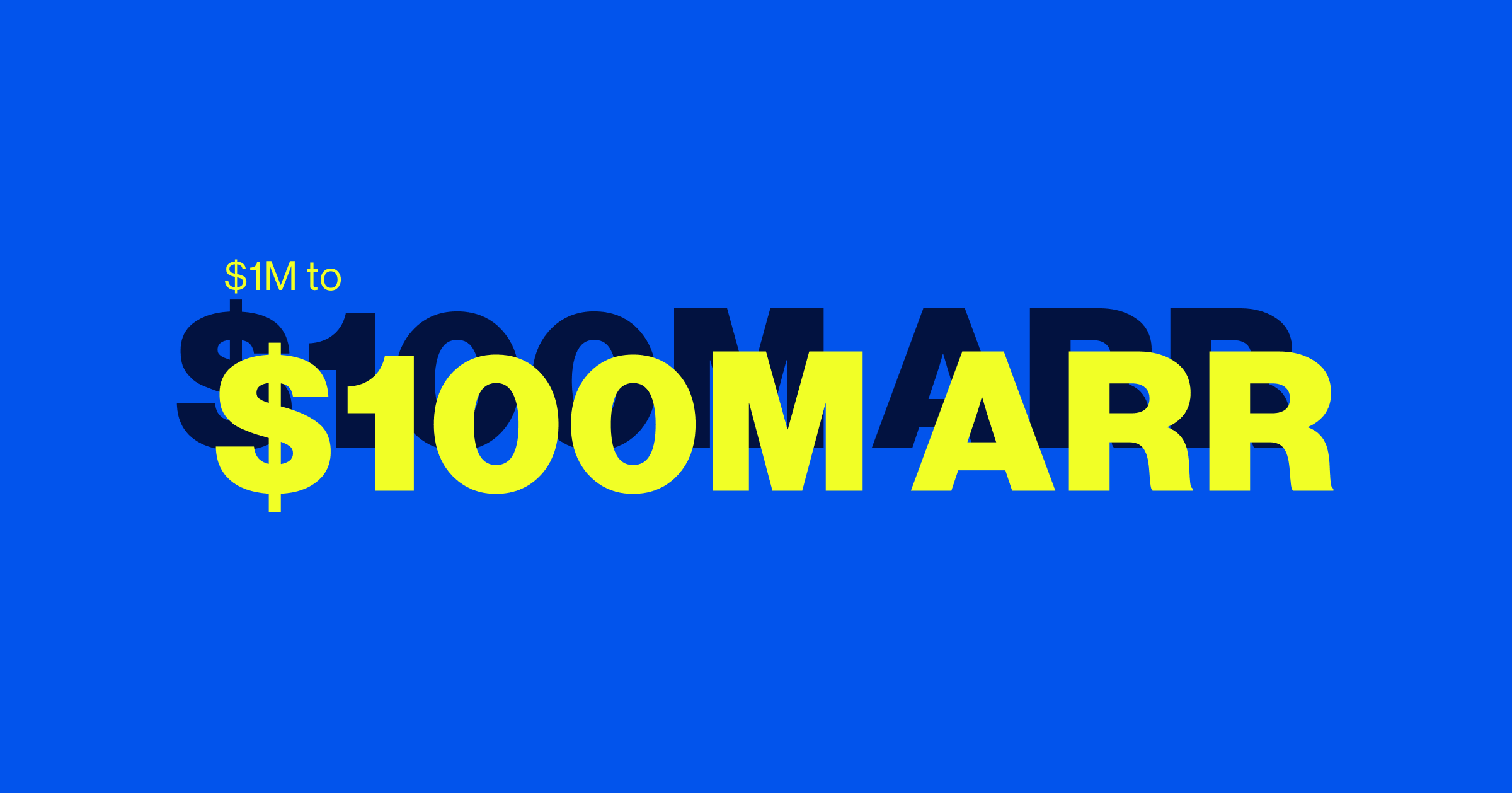 \$1M to

\$100M ARR