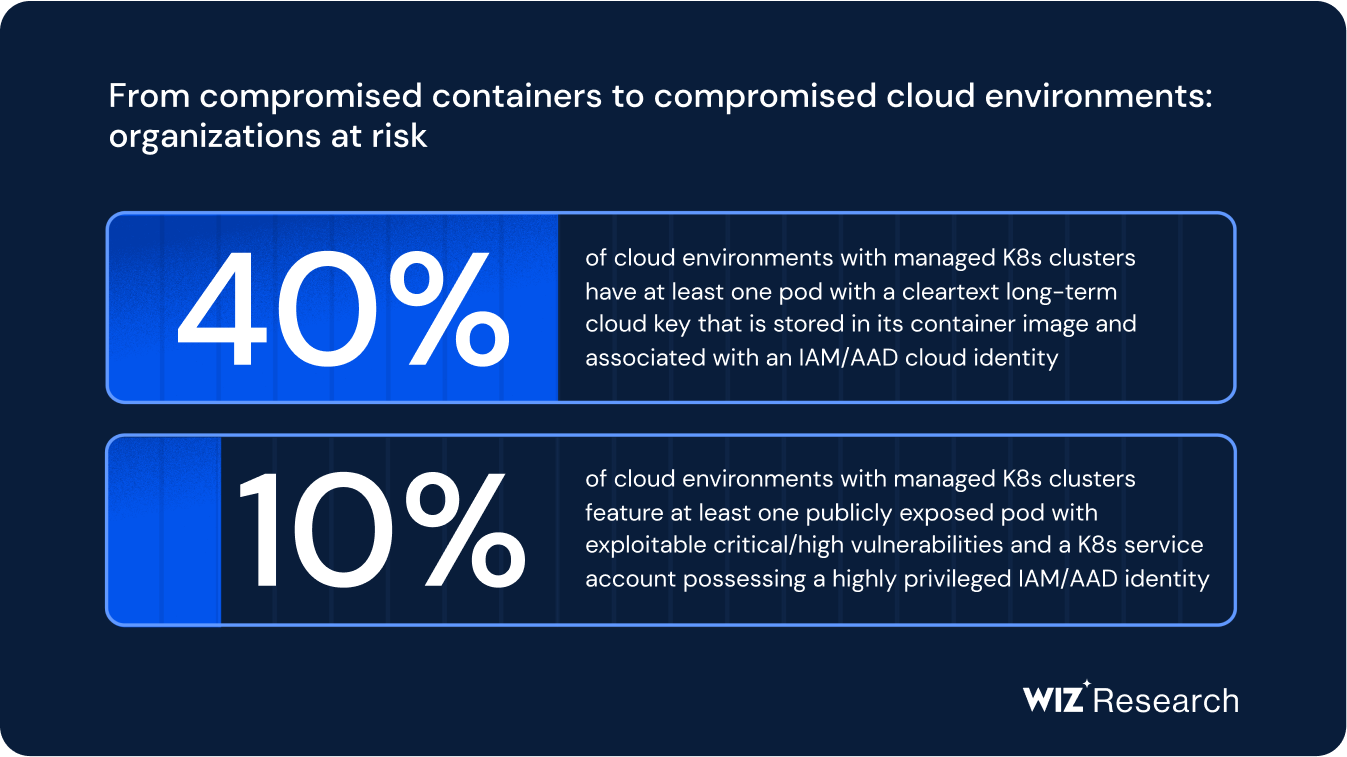 From compromised containers to compromised cloud environments: organizations at risk

40%

of cloud environments with managed K8s clusters have at least one pod with a cleartext long-term cloud key that is stored in its container image and associated with an IAM/AAD cloud identity

10%

of cloud environments with managed K8s clusters feature at least one publicly exposed pod with exploitable critical/high vulnerabilities and a K8s service account possessing a highly privileged IAM/AAD identity

WIZ Research