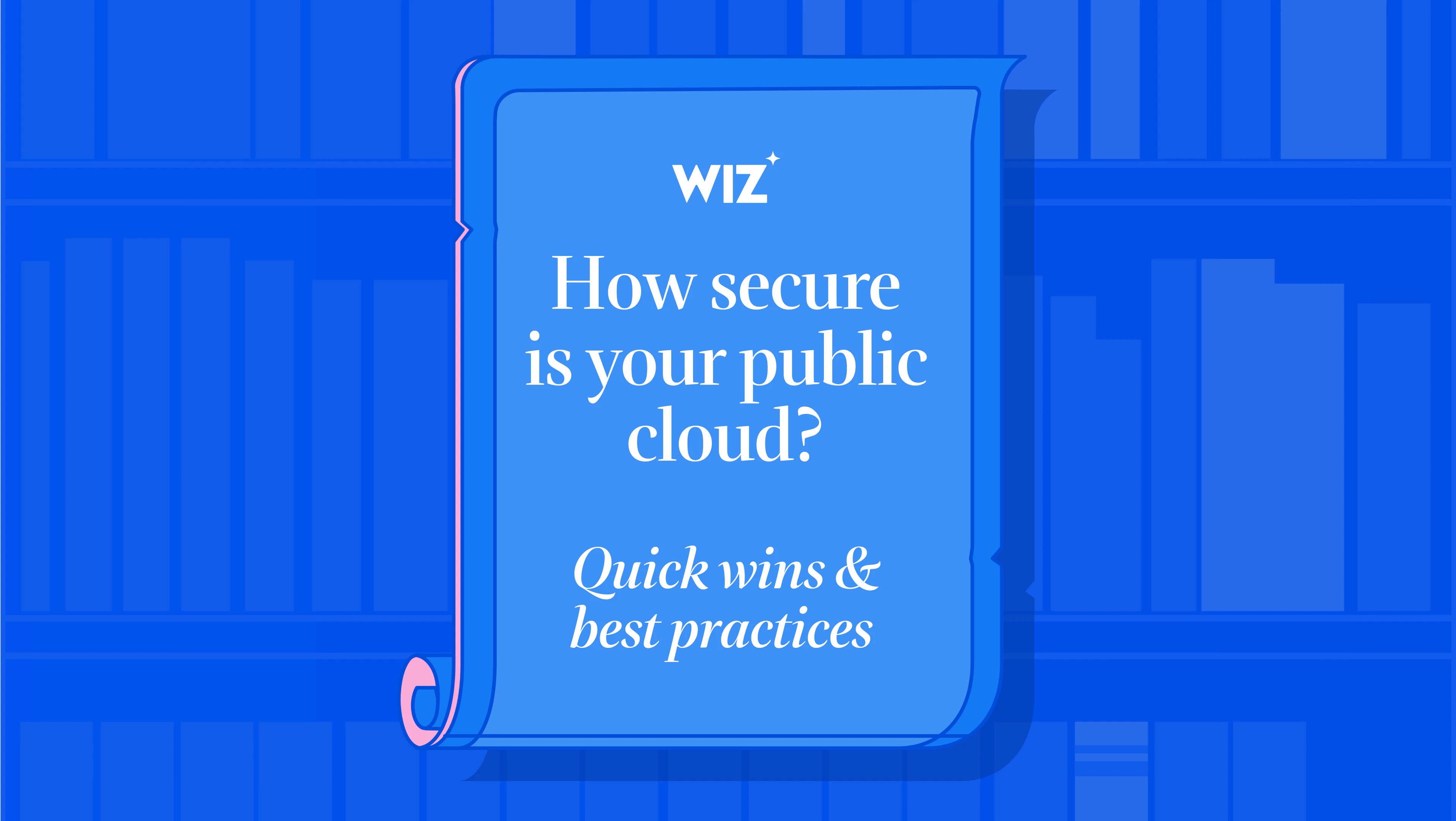 WIZ

How secure is your public cloud?

Quick wins & best practices