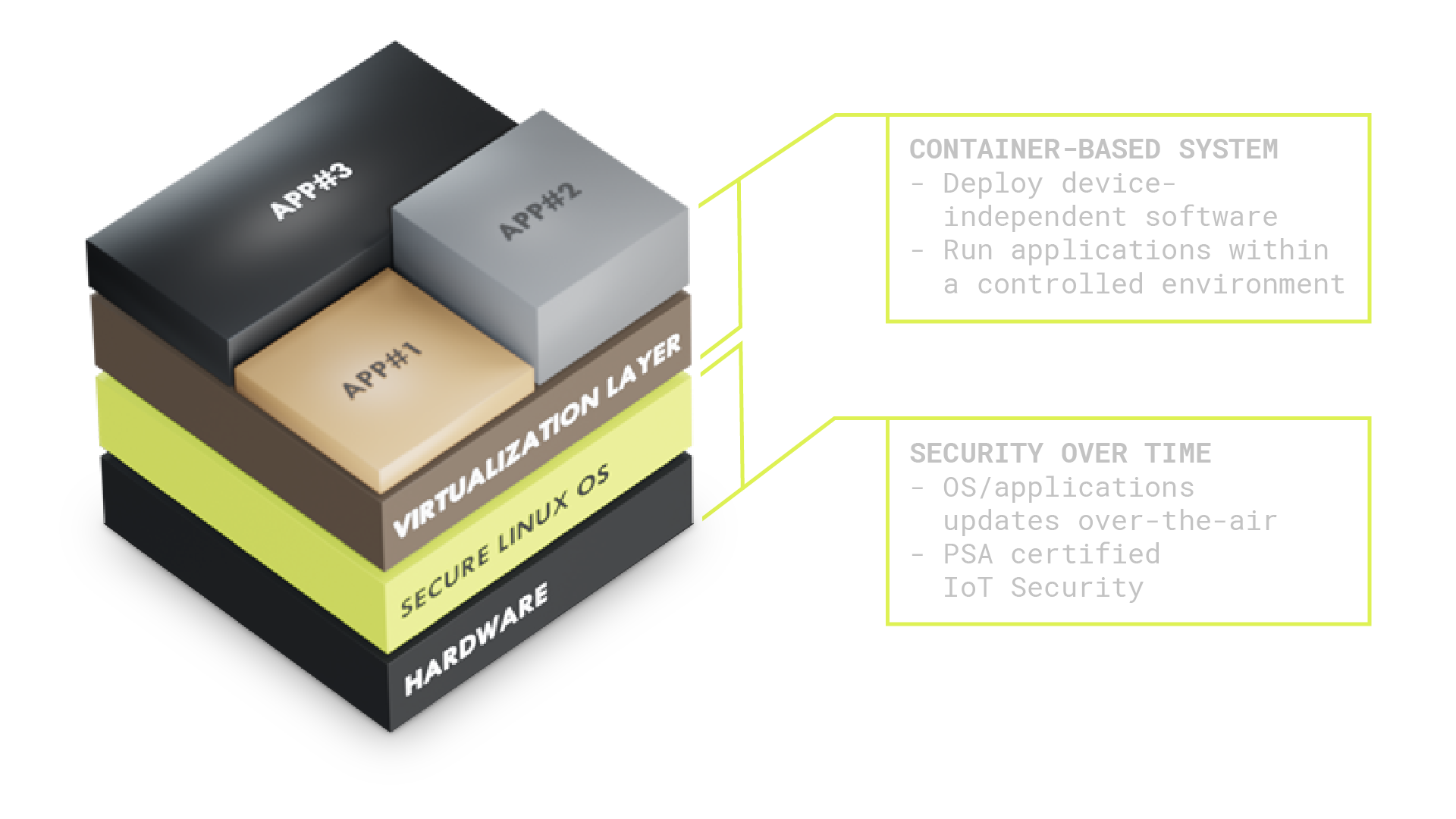 APP#3
APP#2
APP#1
VIRTUALIZATION LAYER
SECURE LINUX OS
HARDWARE

CONTAINER-BASED SYSTEM
- Deploy device-independent software
- Run applications within a controlled environment

SECURITY OVER TIME
- OS/applications updates over-the-air
- PSA certified IoT Security