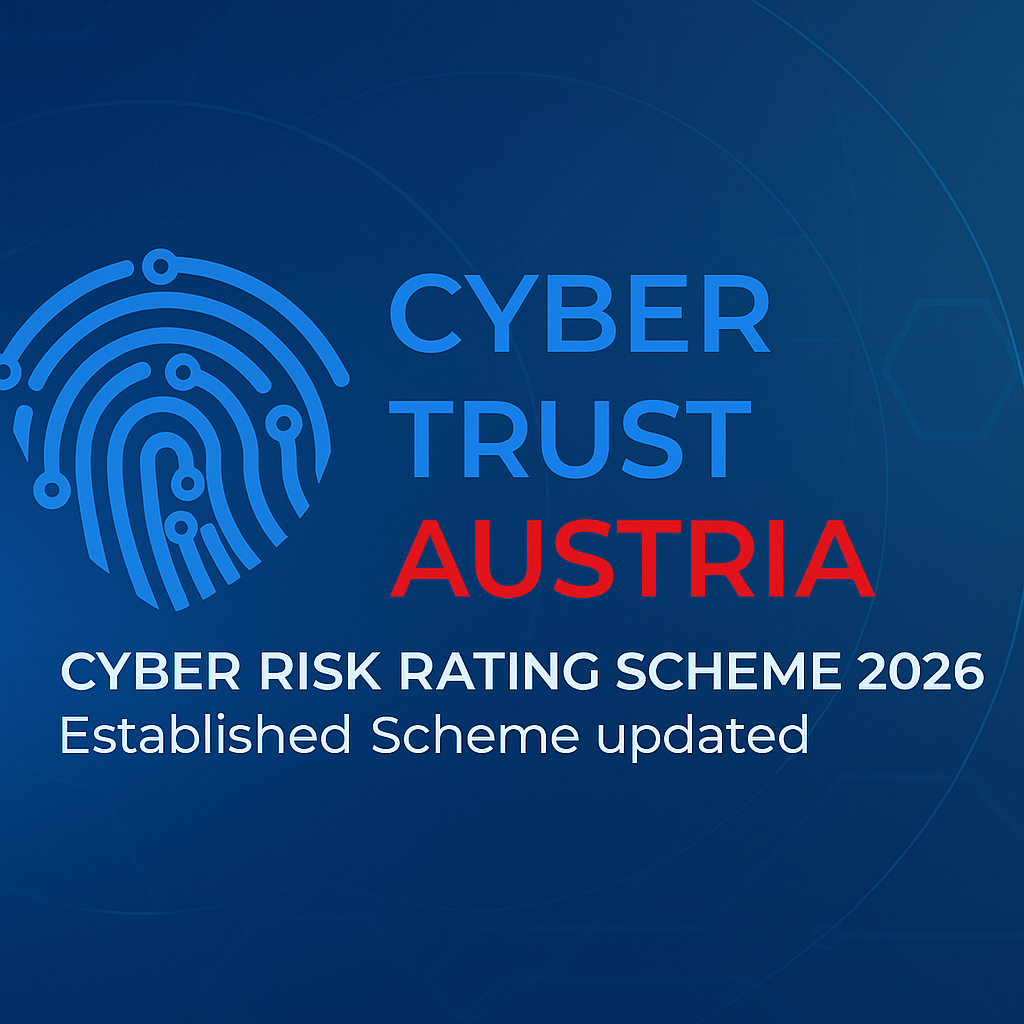 CYBER
TRUST
AUSTRIA

CYBER RISK RATING SCHEME 2026
Established Scheme updated