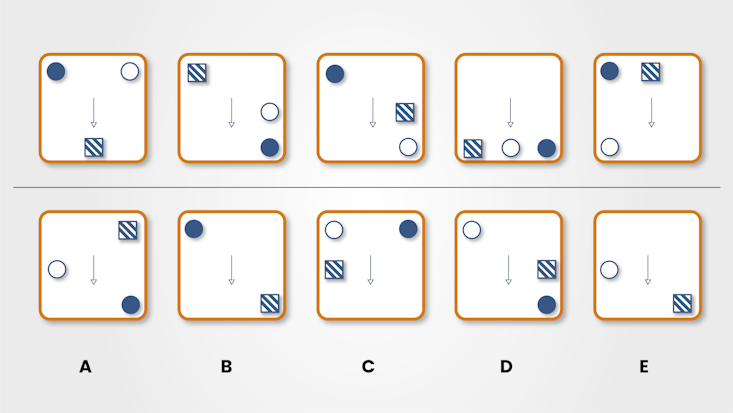 A B C D E