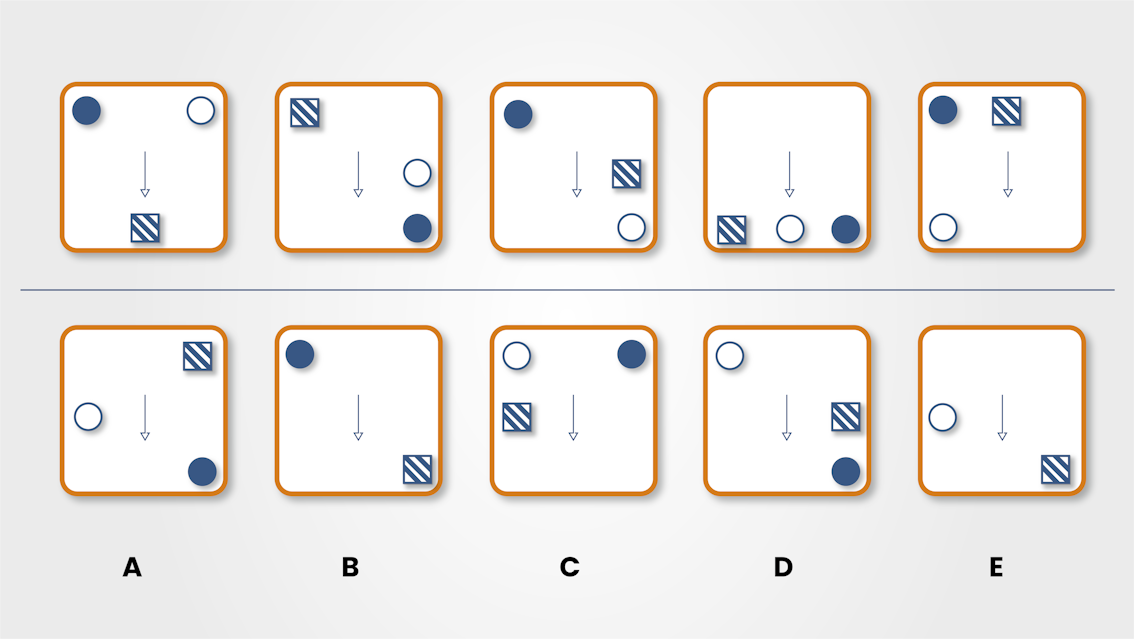 A B C D E