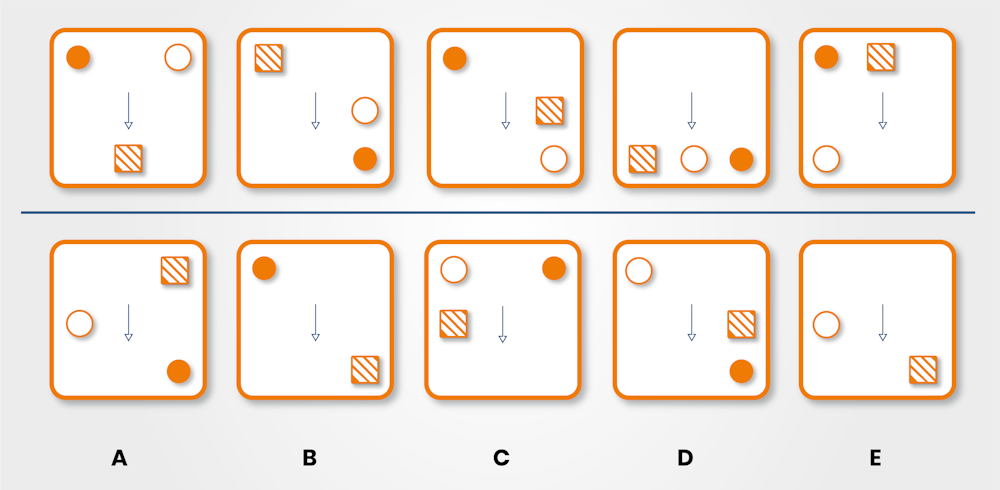 A

B

C

D

E