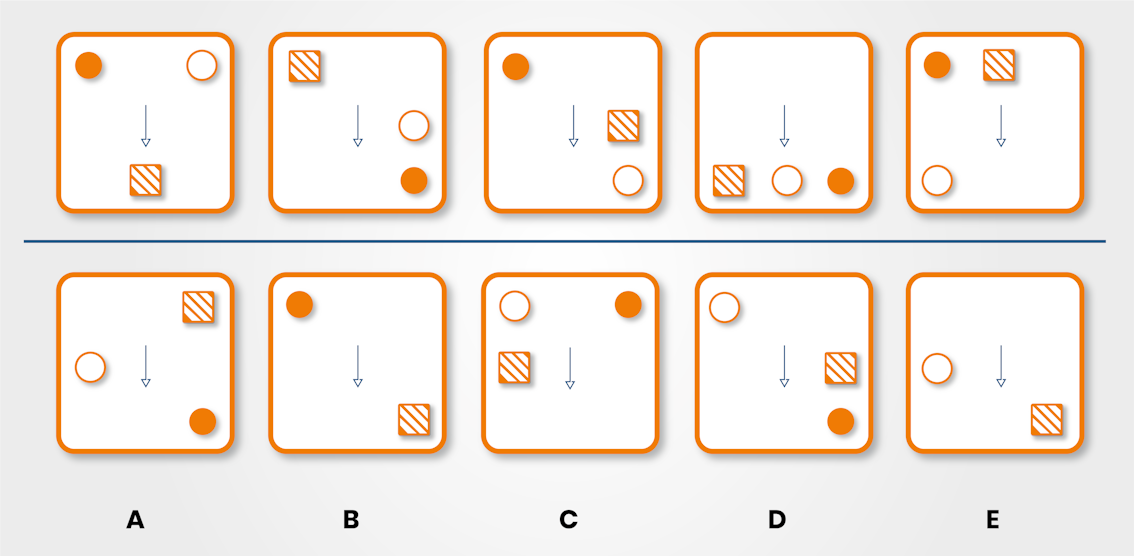 A B C D E