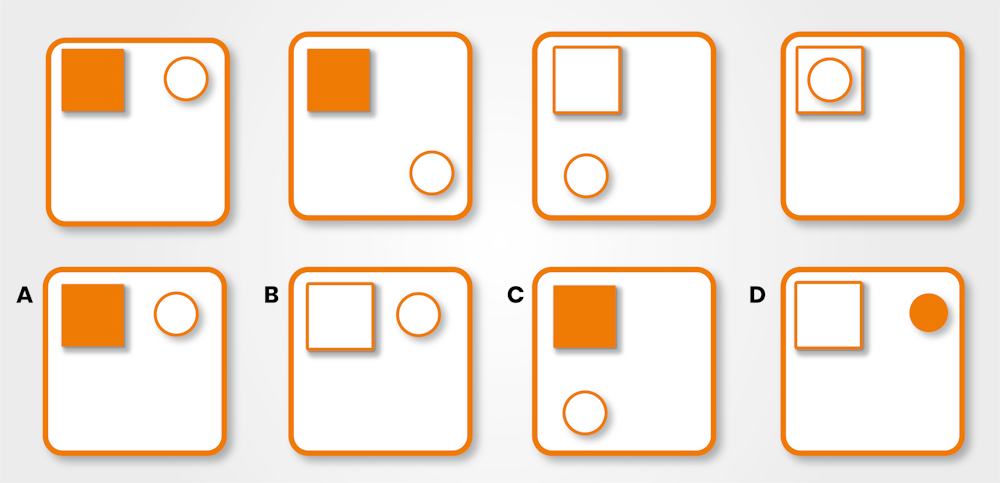 A

B

C

D