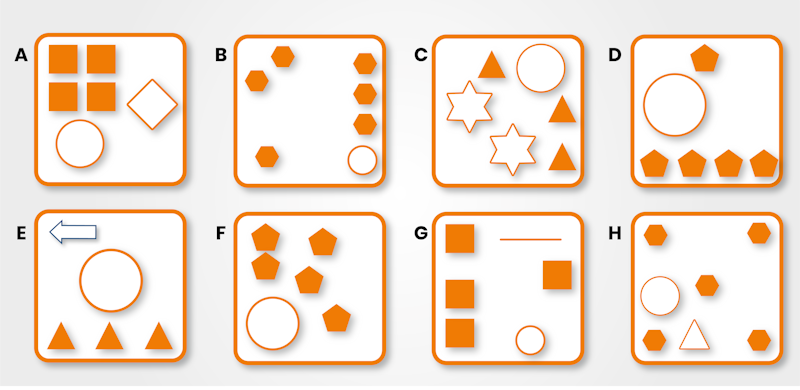 A

B

C

D

E

F

G

H