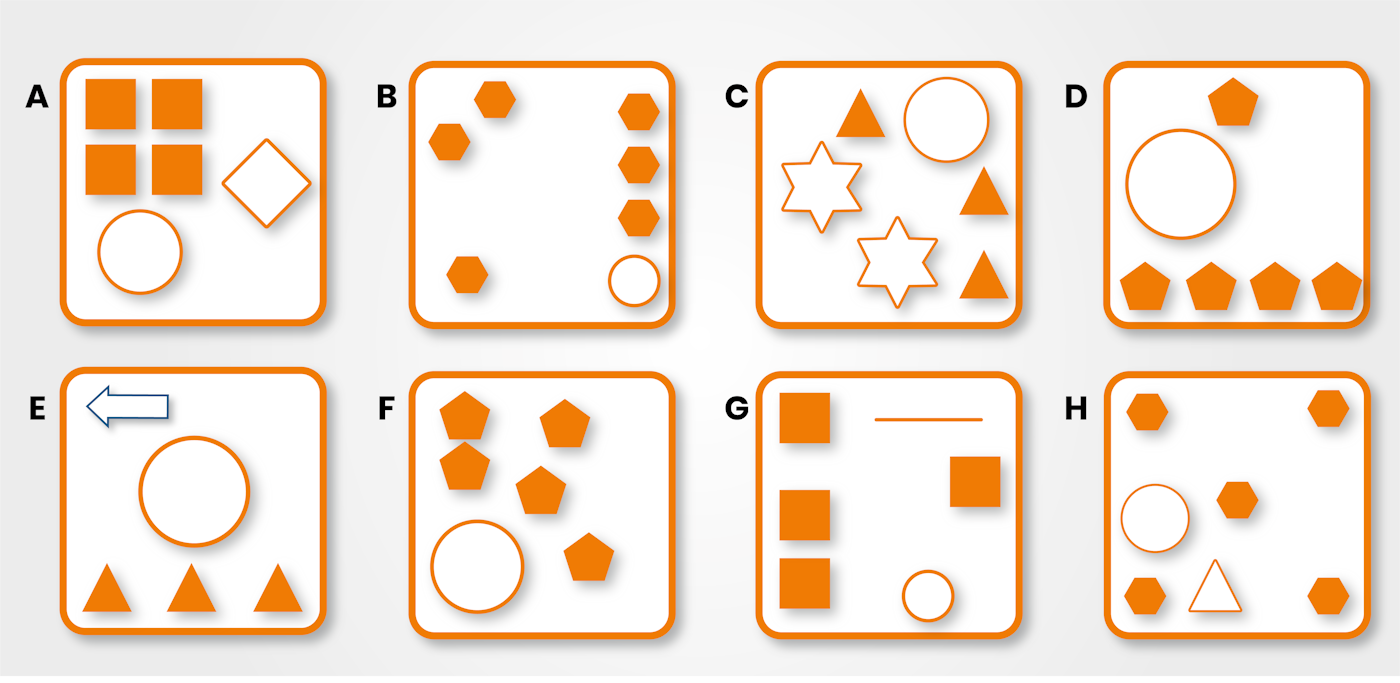 A

B

C

D

E

F

G

H